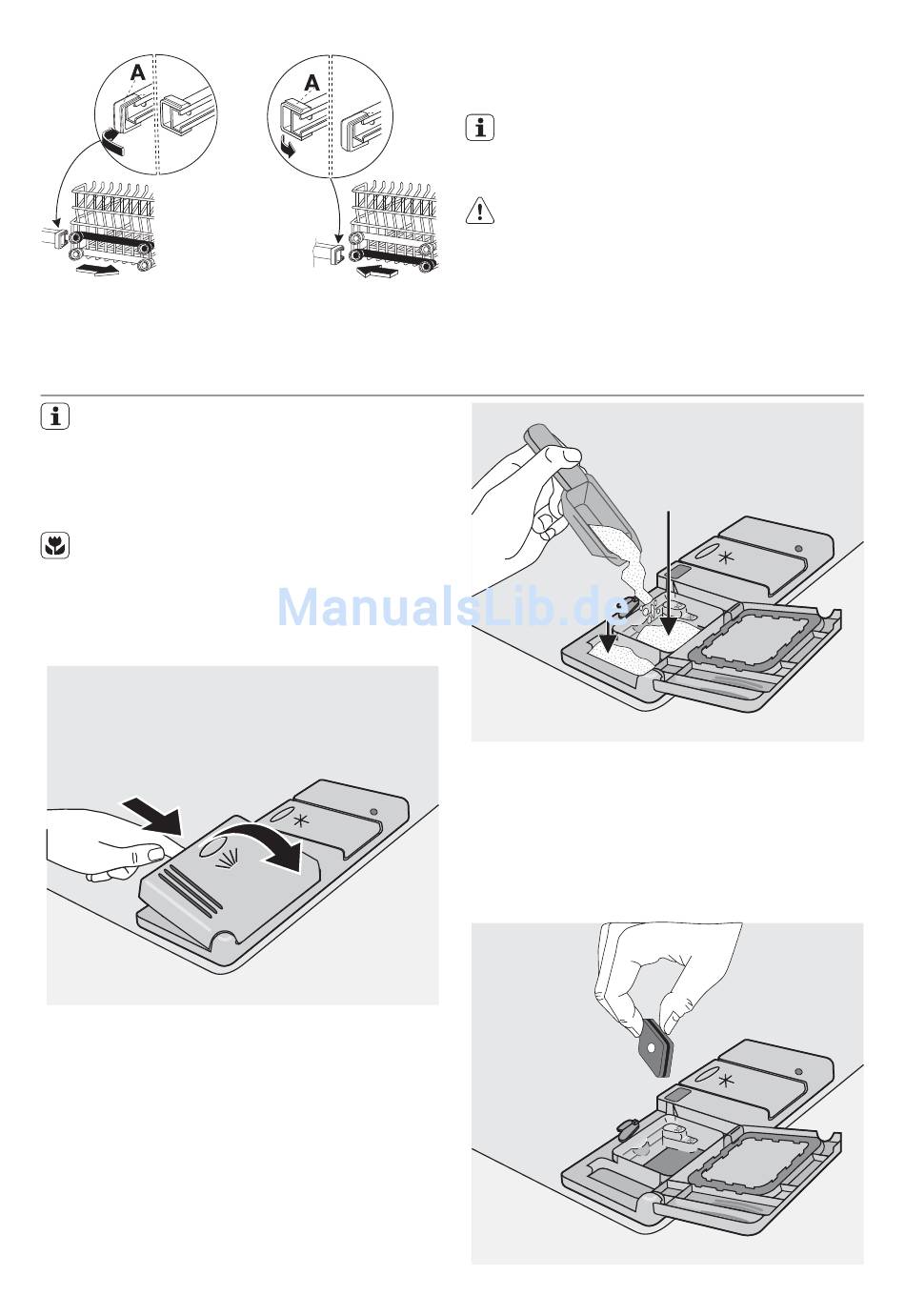 A

A

ManualsLib.de