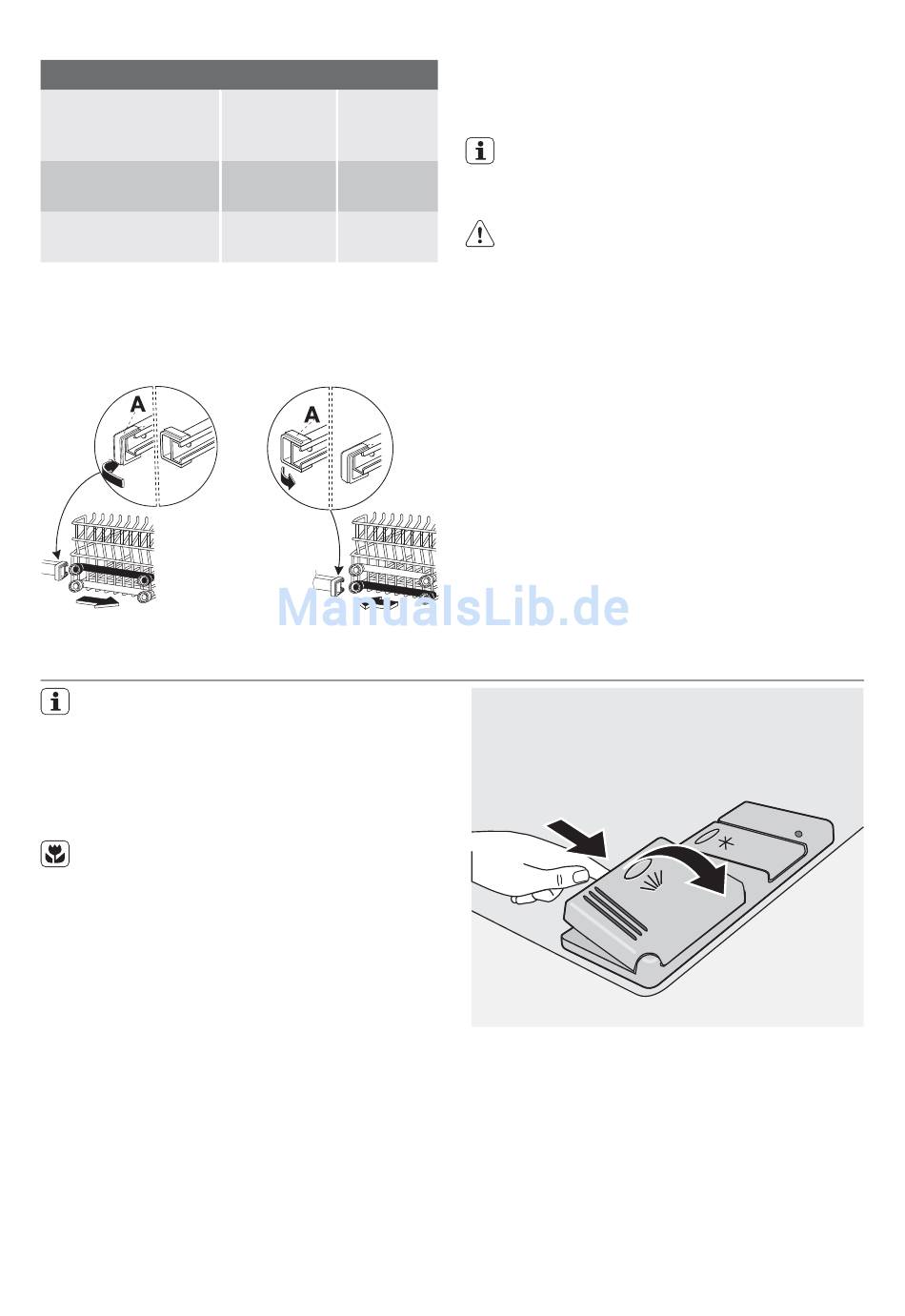 A

A

ManualsLib.de