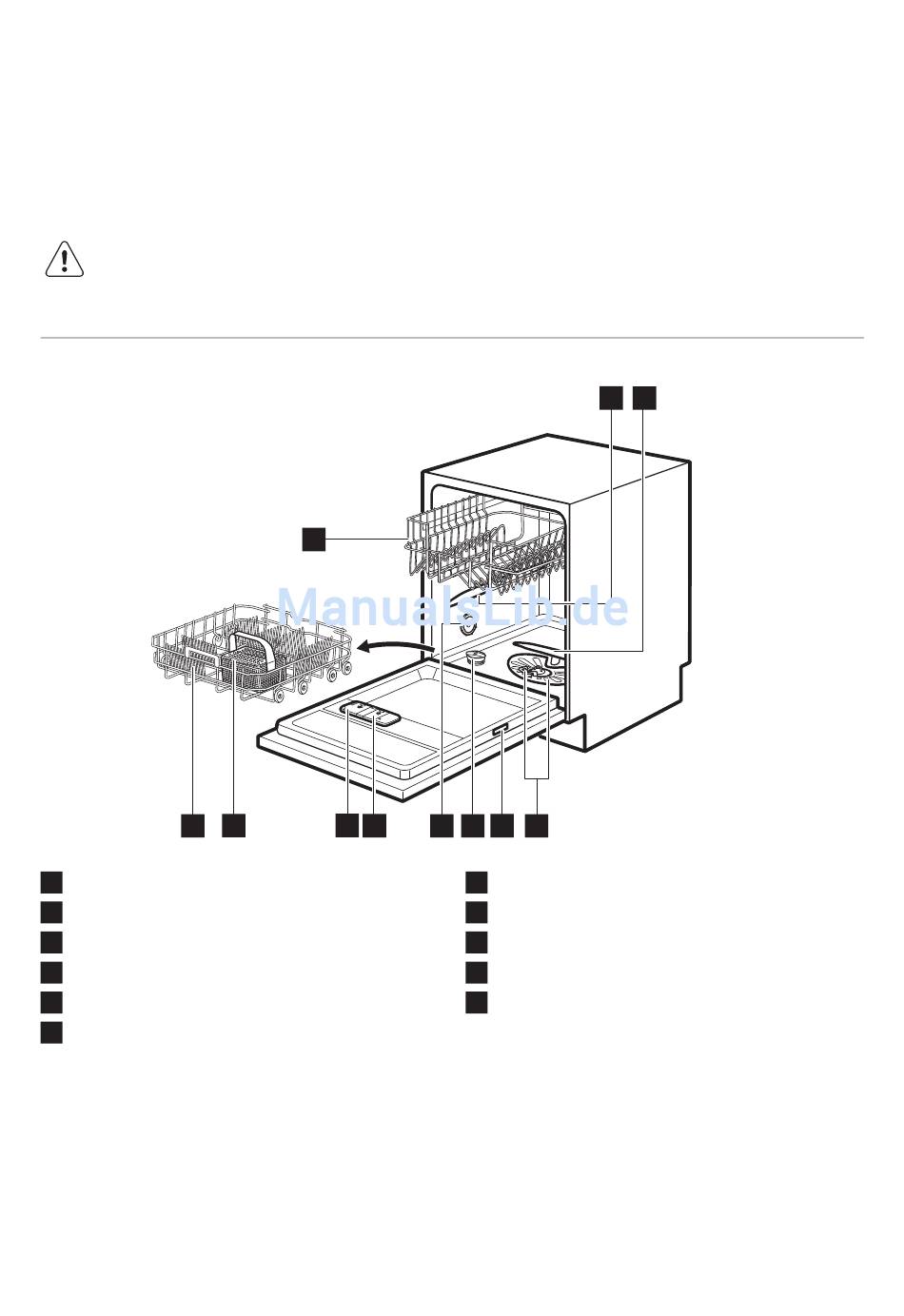 ManualsLib.de