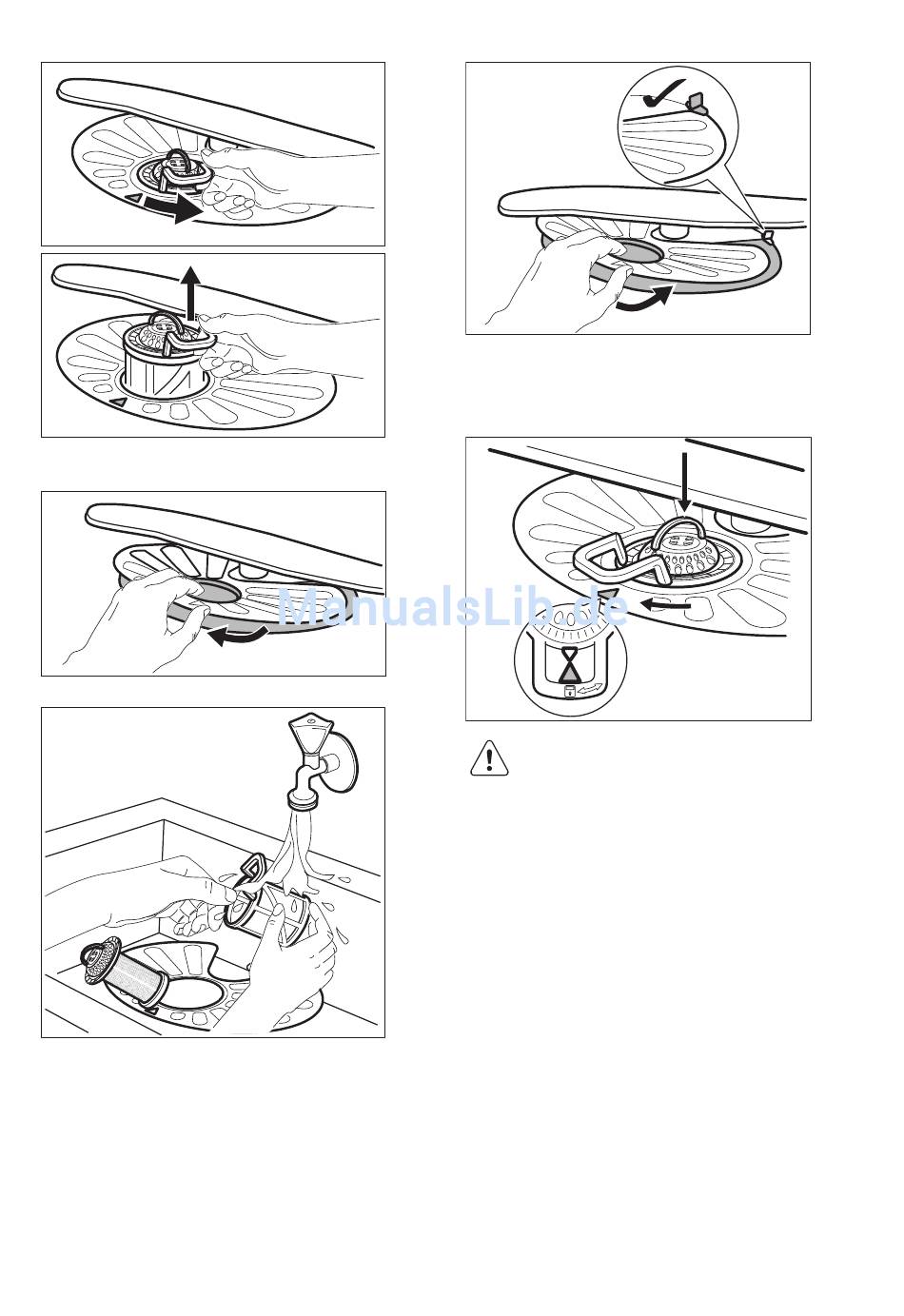 ManualsLib.de