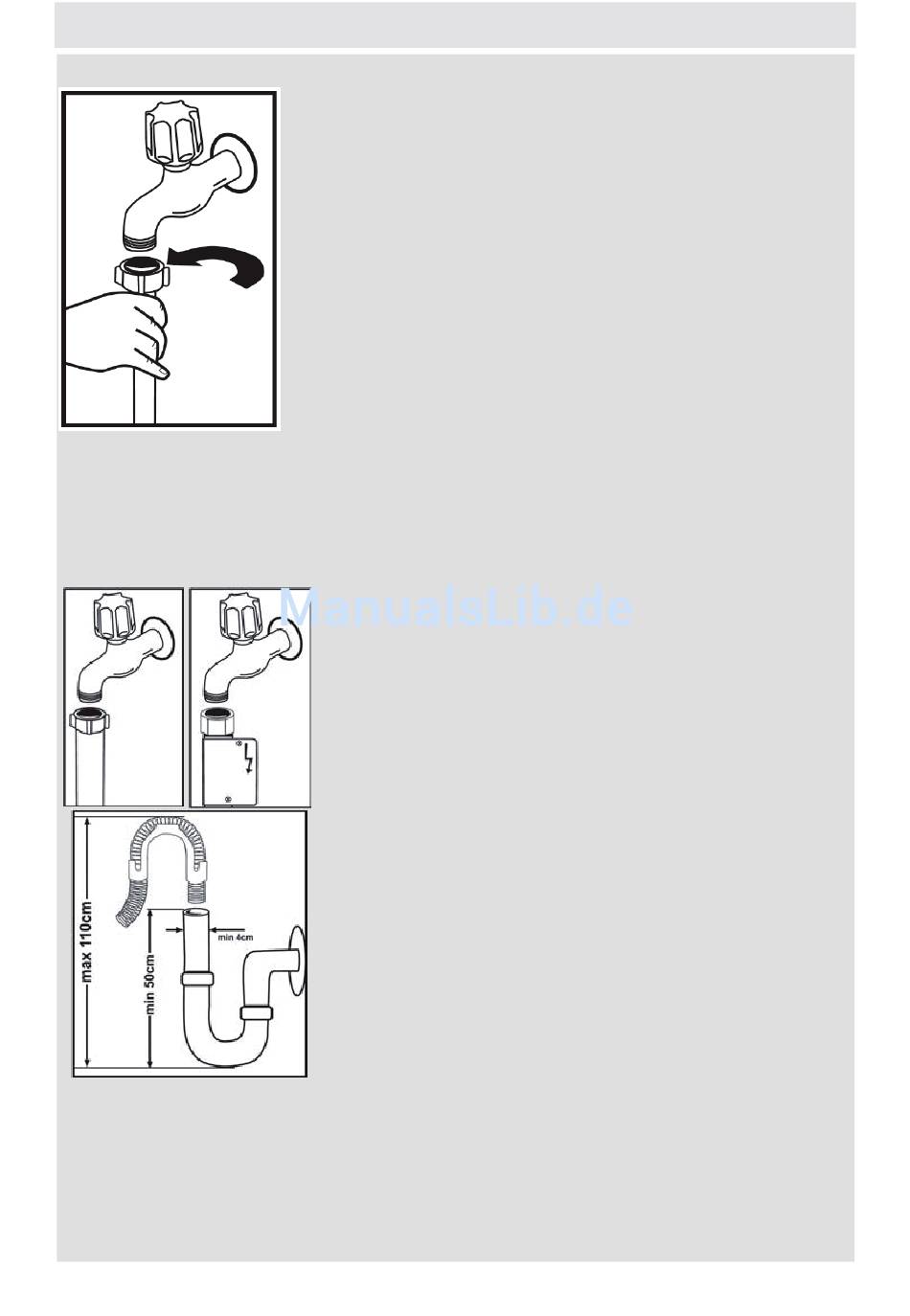 ManualsLib.de

max 110cm

min 50cm

min 4cm