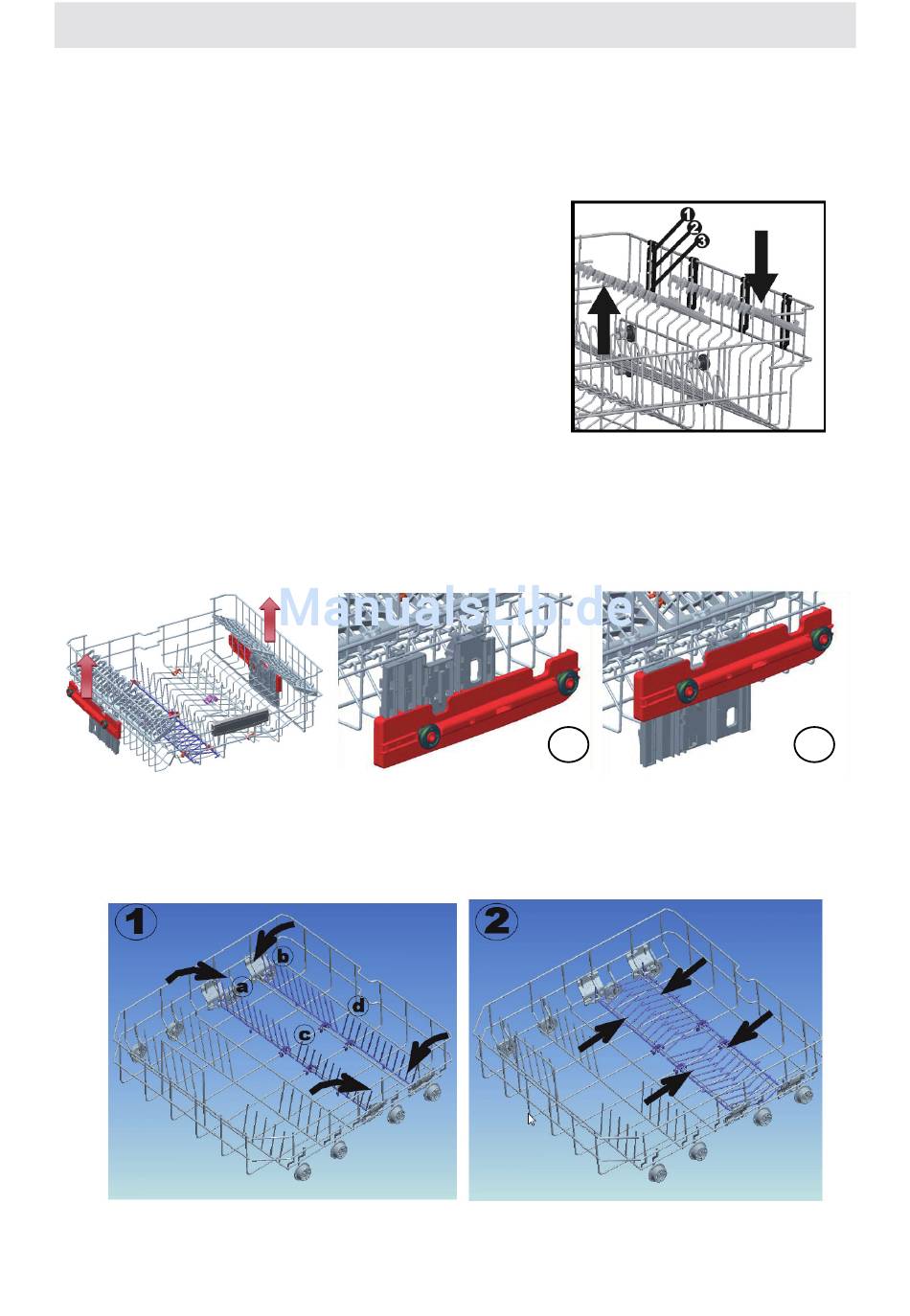 1
2
3

ManualsLib.de

1
a
b
c
d

2