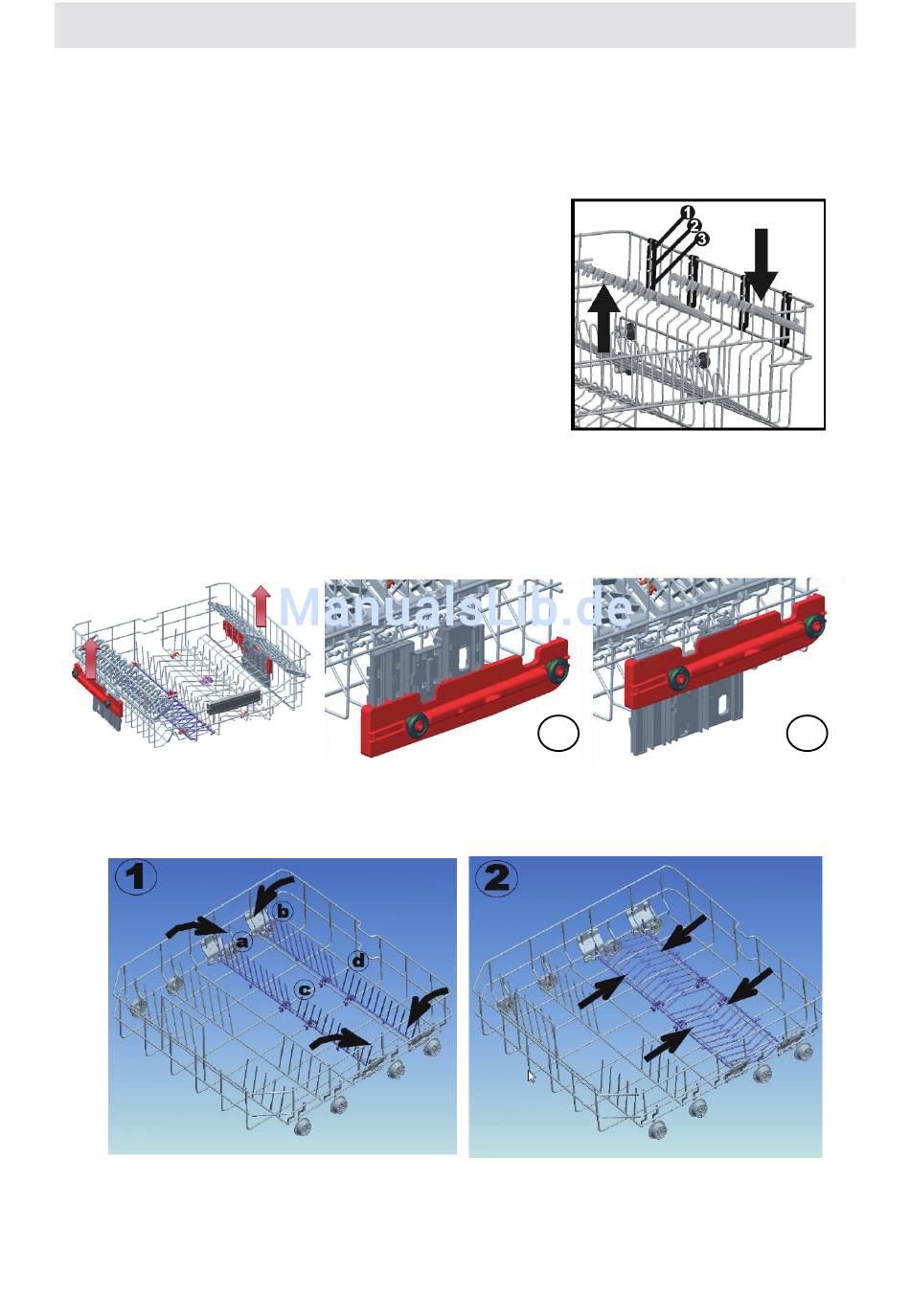 1
2
3

ManualsLib.de

1
a
b
c
d

2