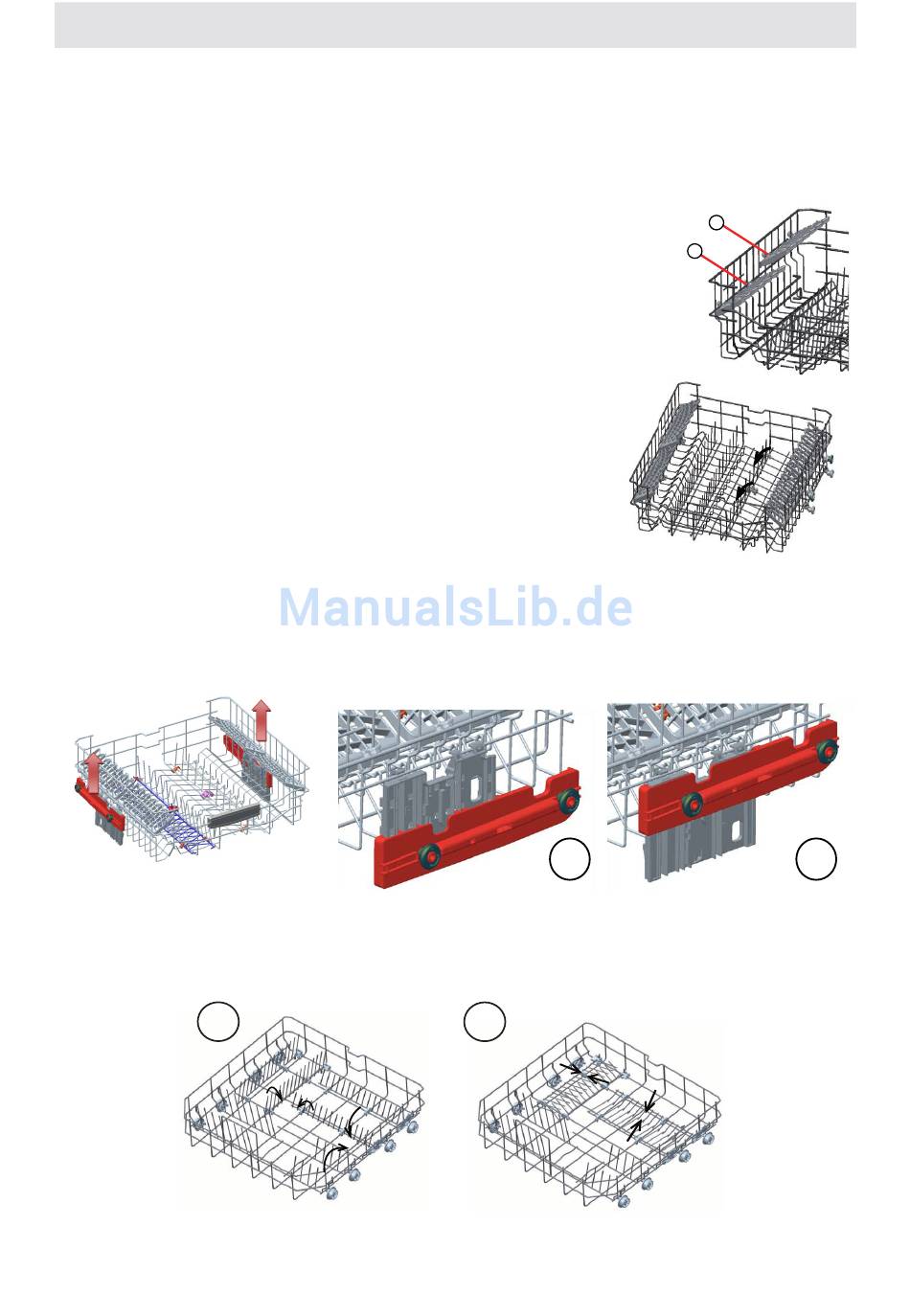 ManualsLib.de