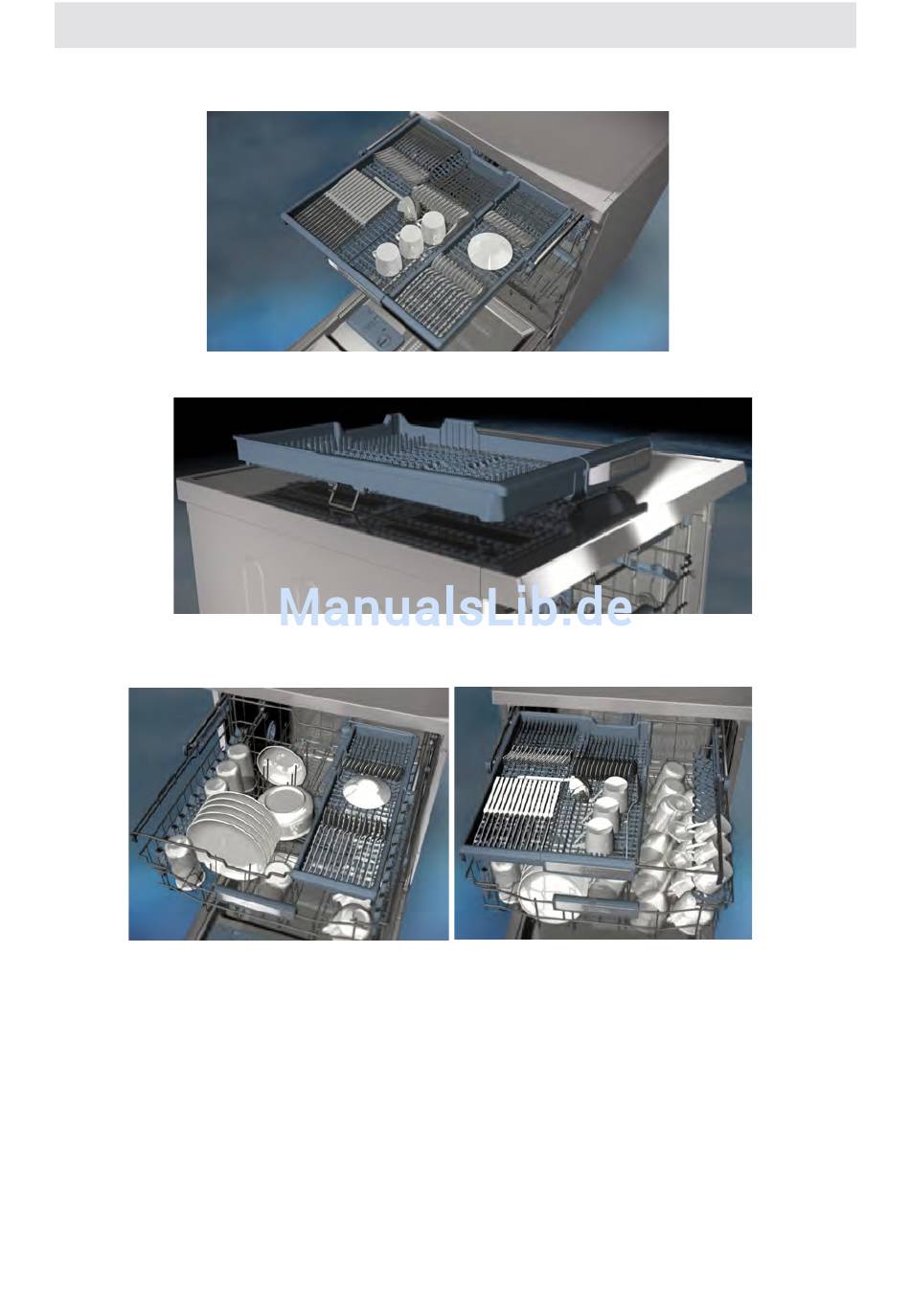 ManualsLib.de