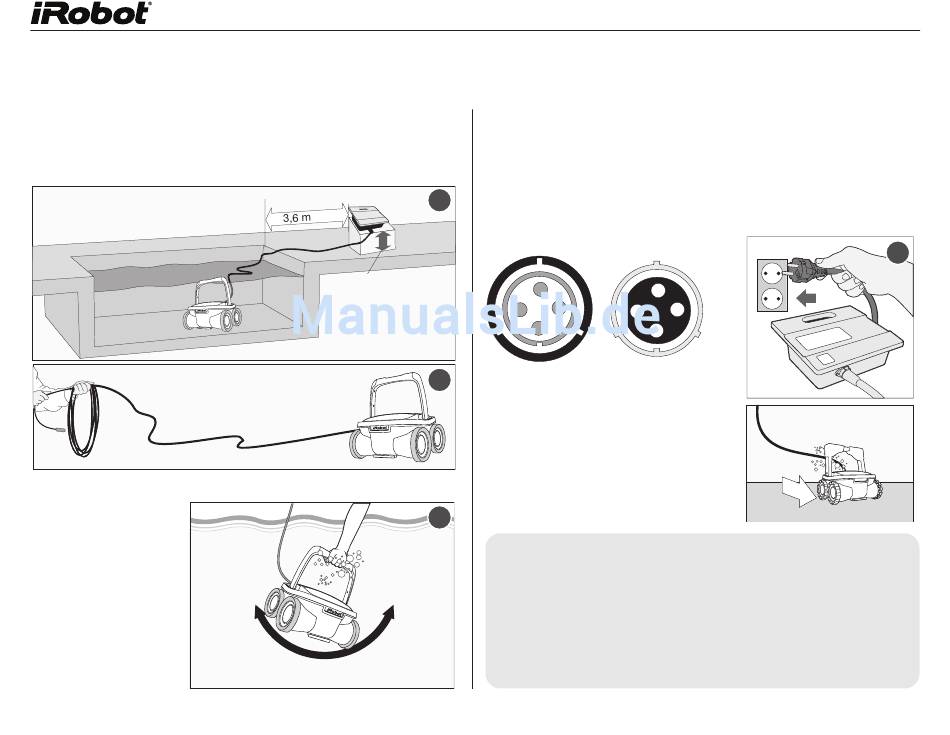 iRobot

3,6 m

ManualsLib.de