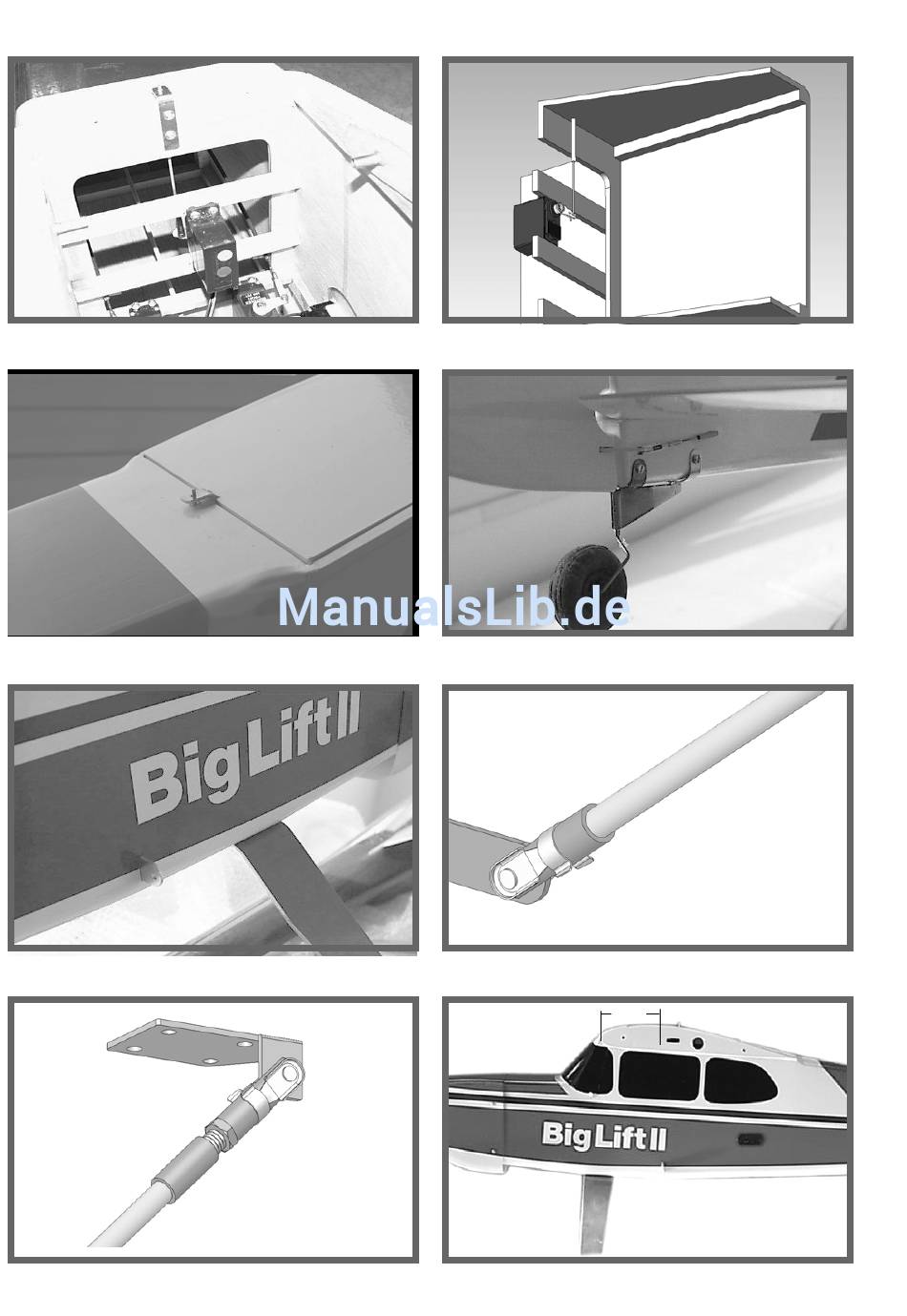 ManualsLib.de

BigLift II

BigLift II