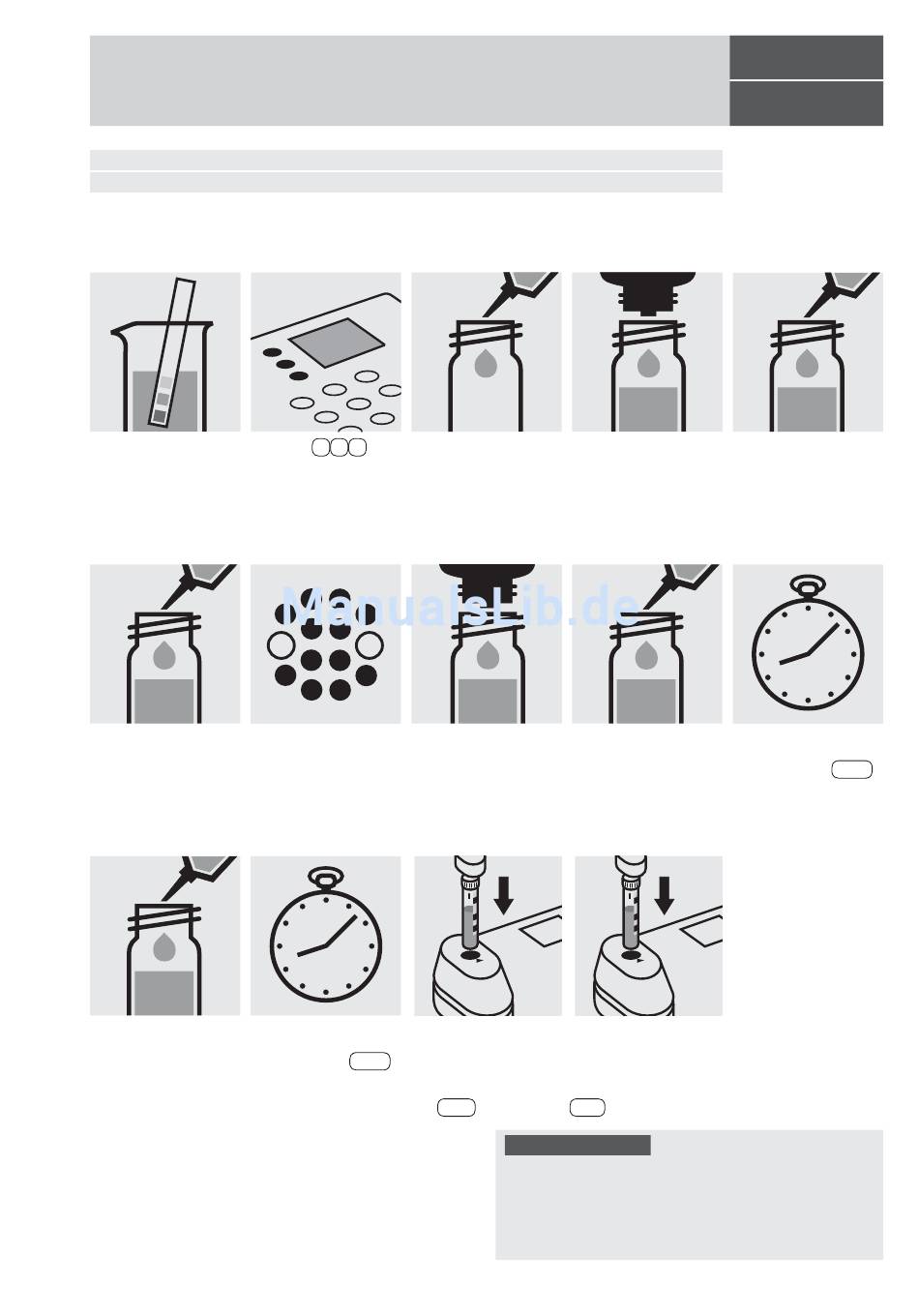 ManualsLib.de