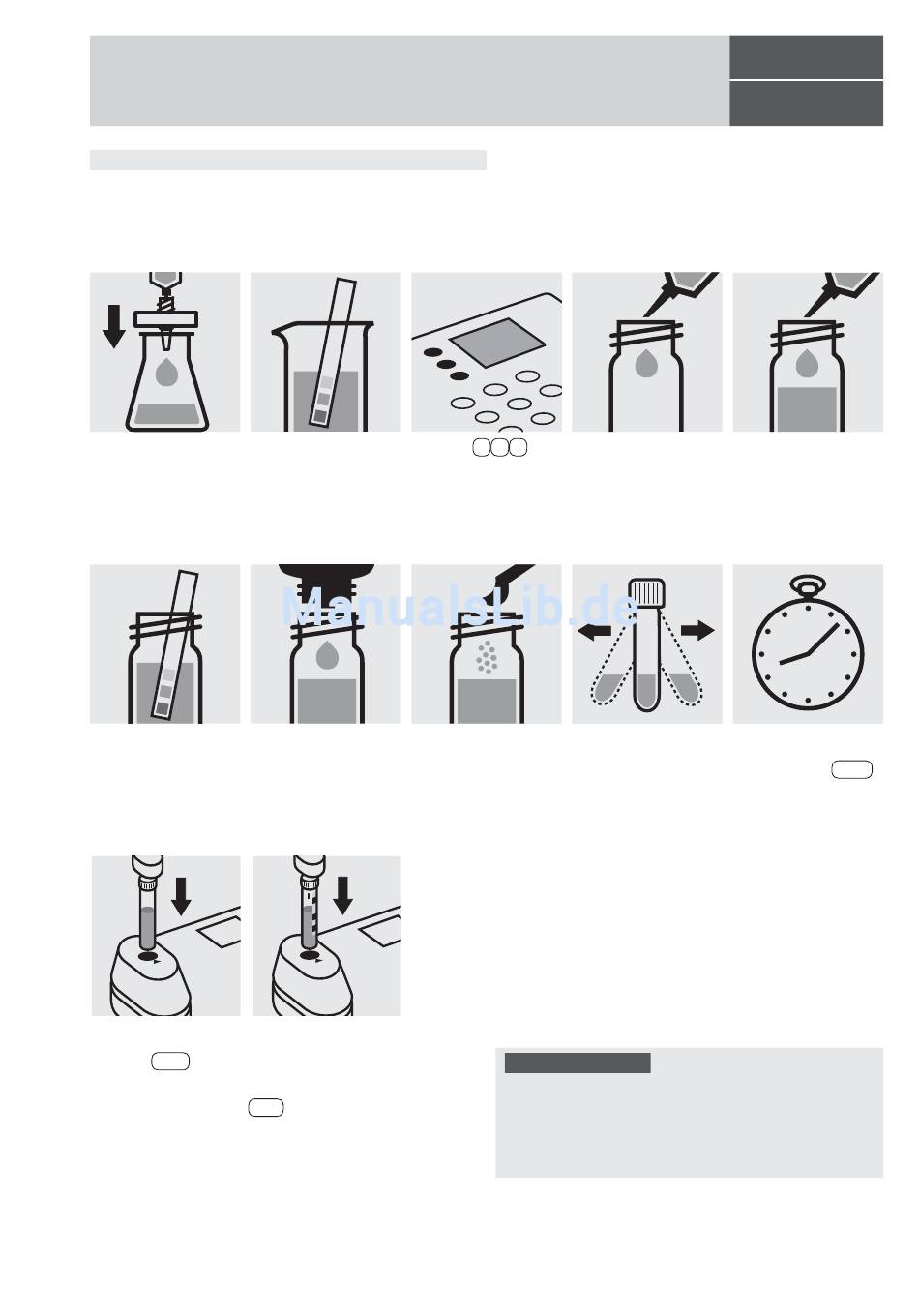 ManualsLib.de