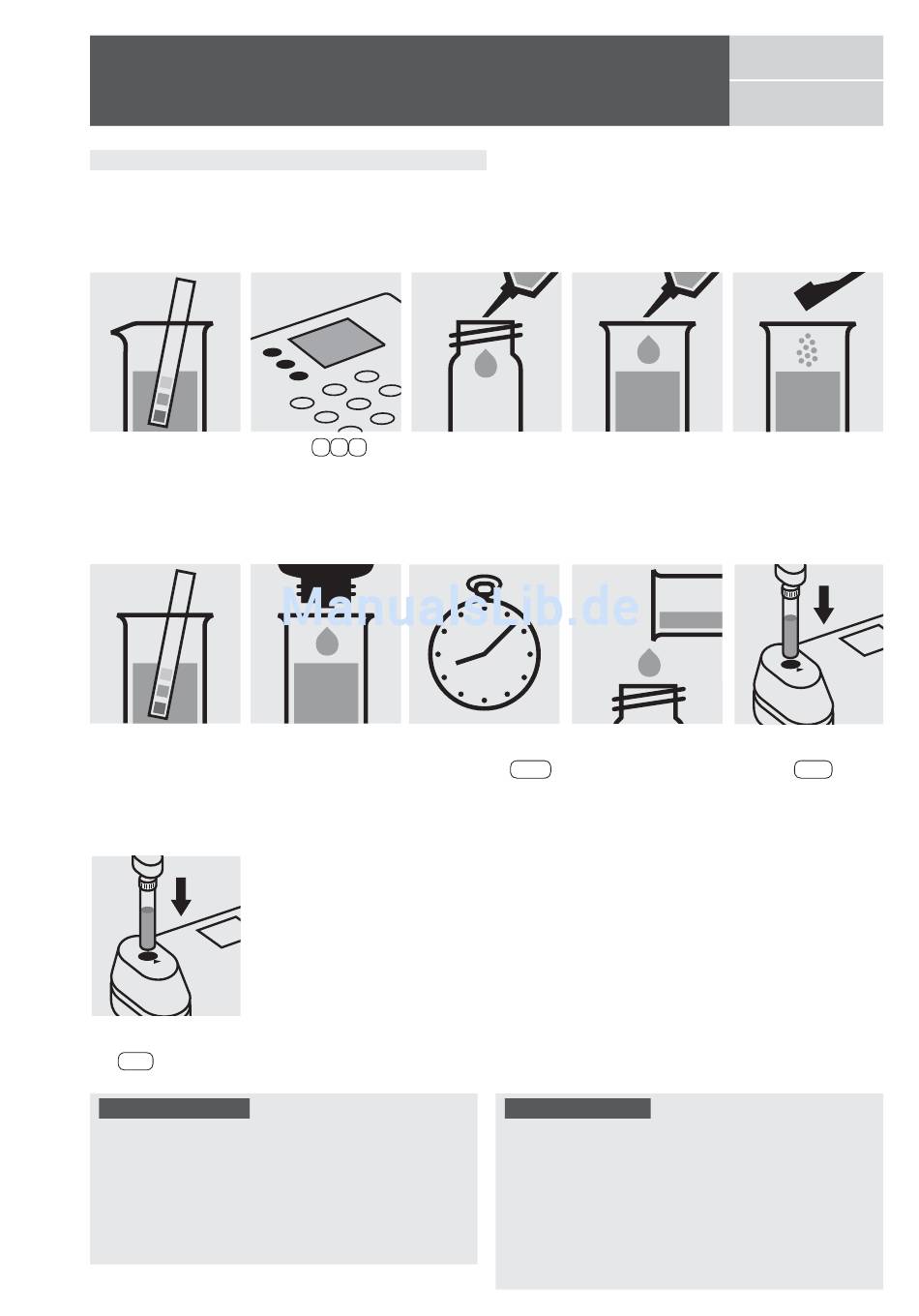 ManualsLib.de