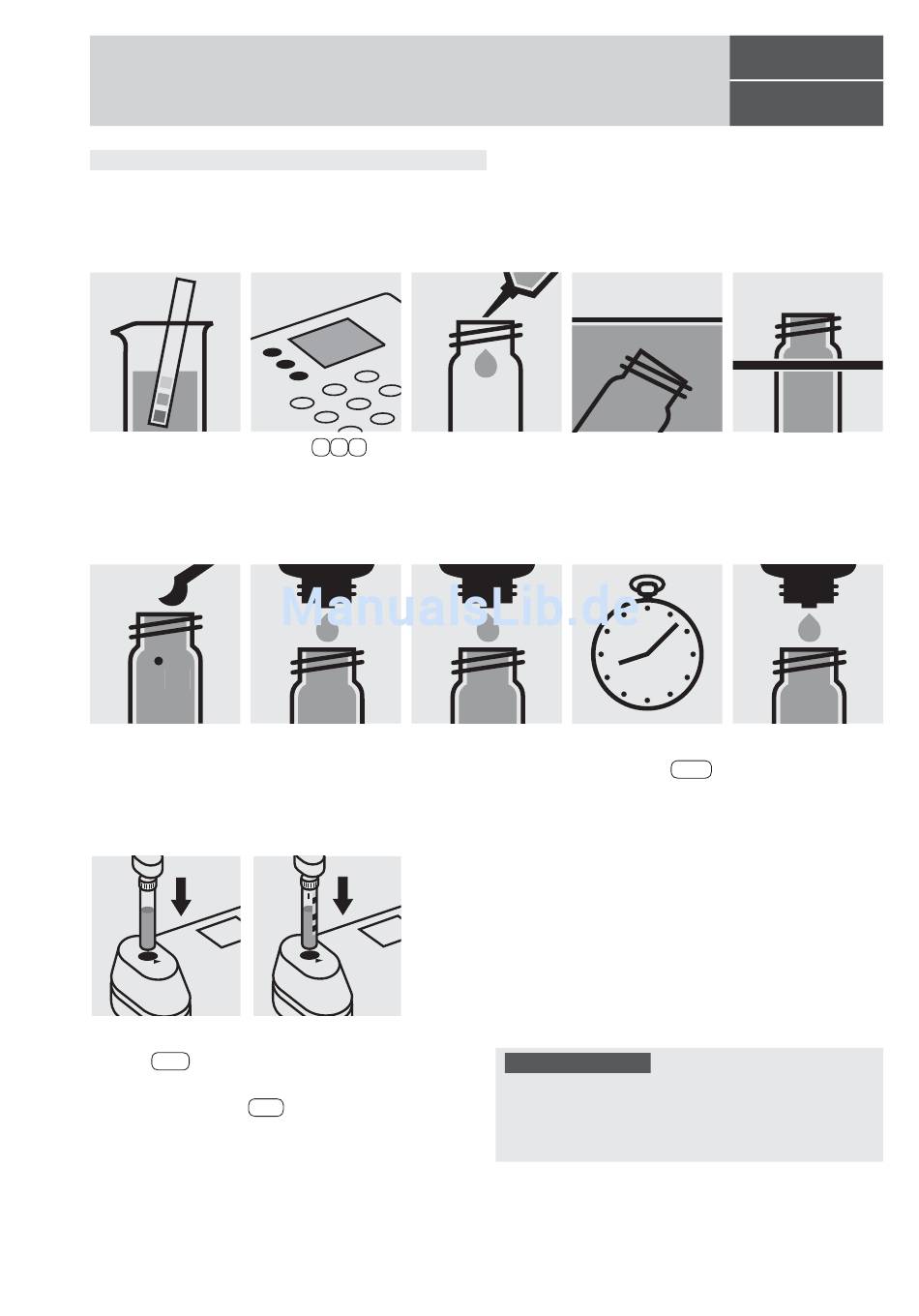 ManualsLib.de