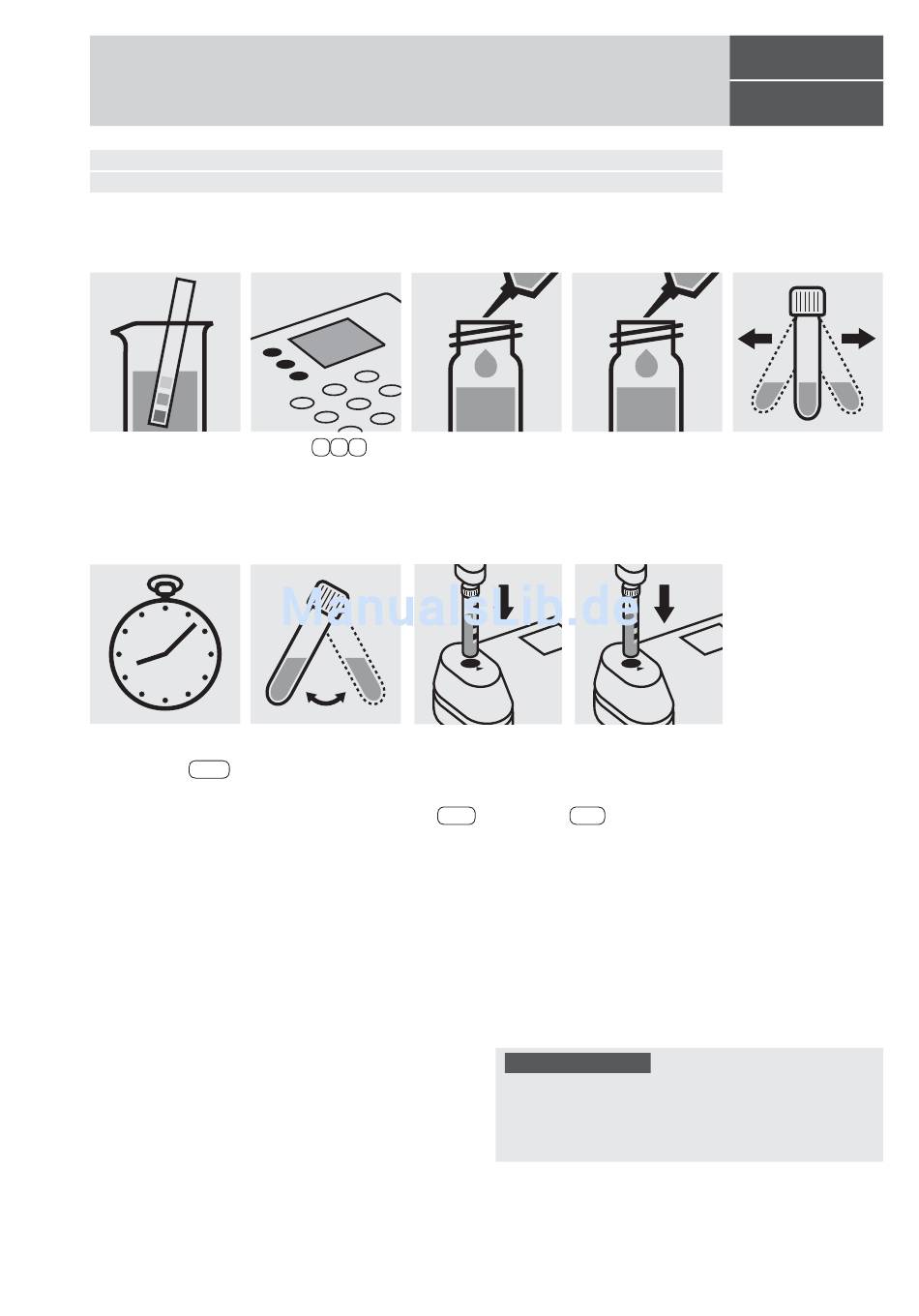 ManualsLib.de