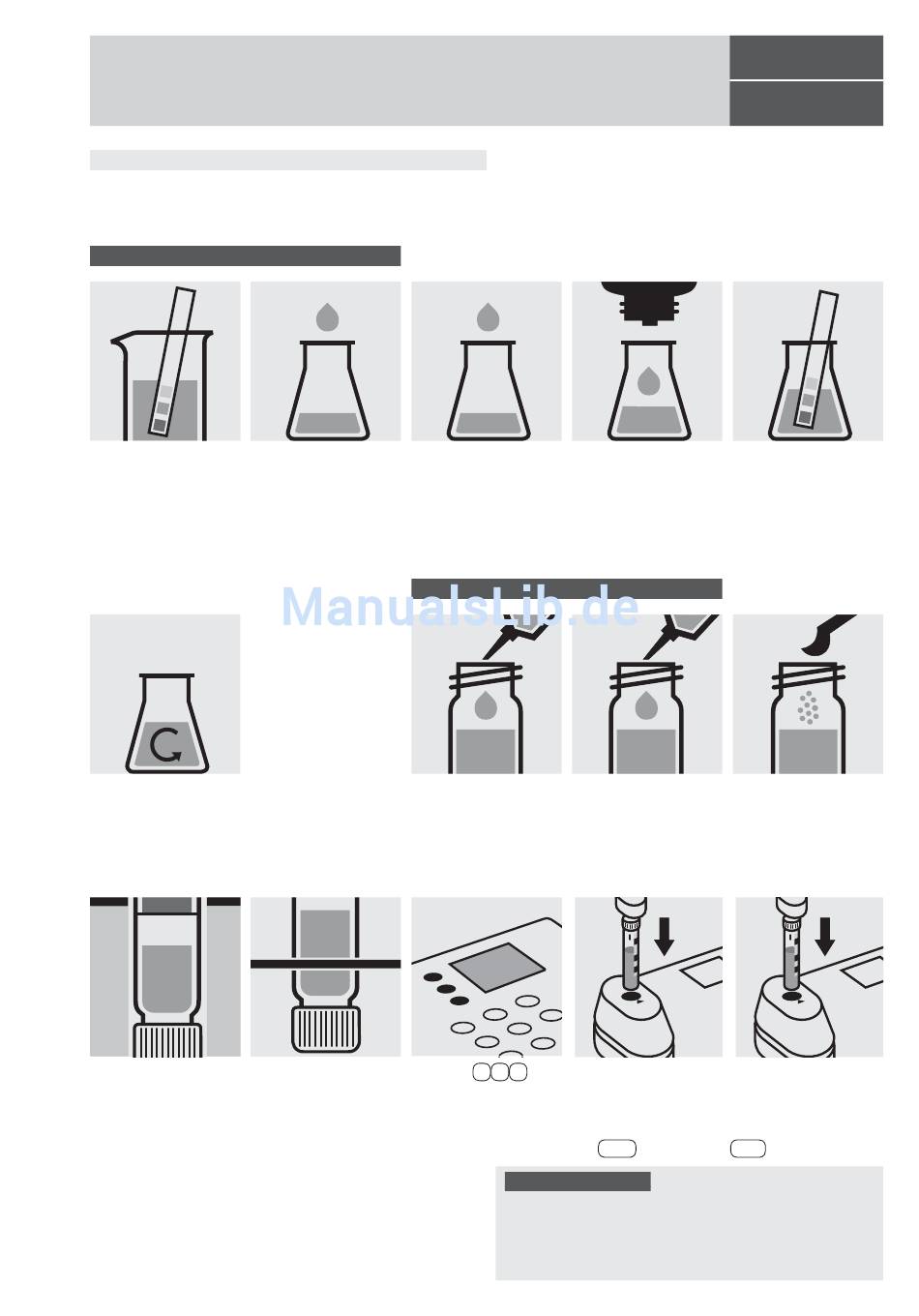 ManualsLib.de