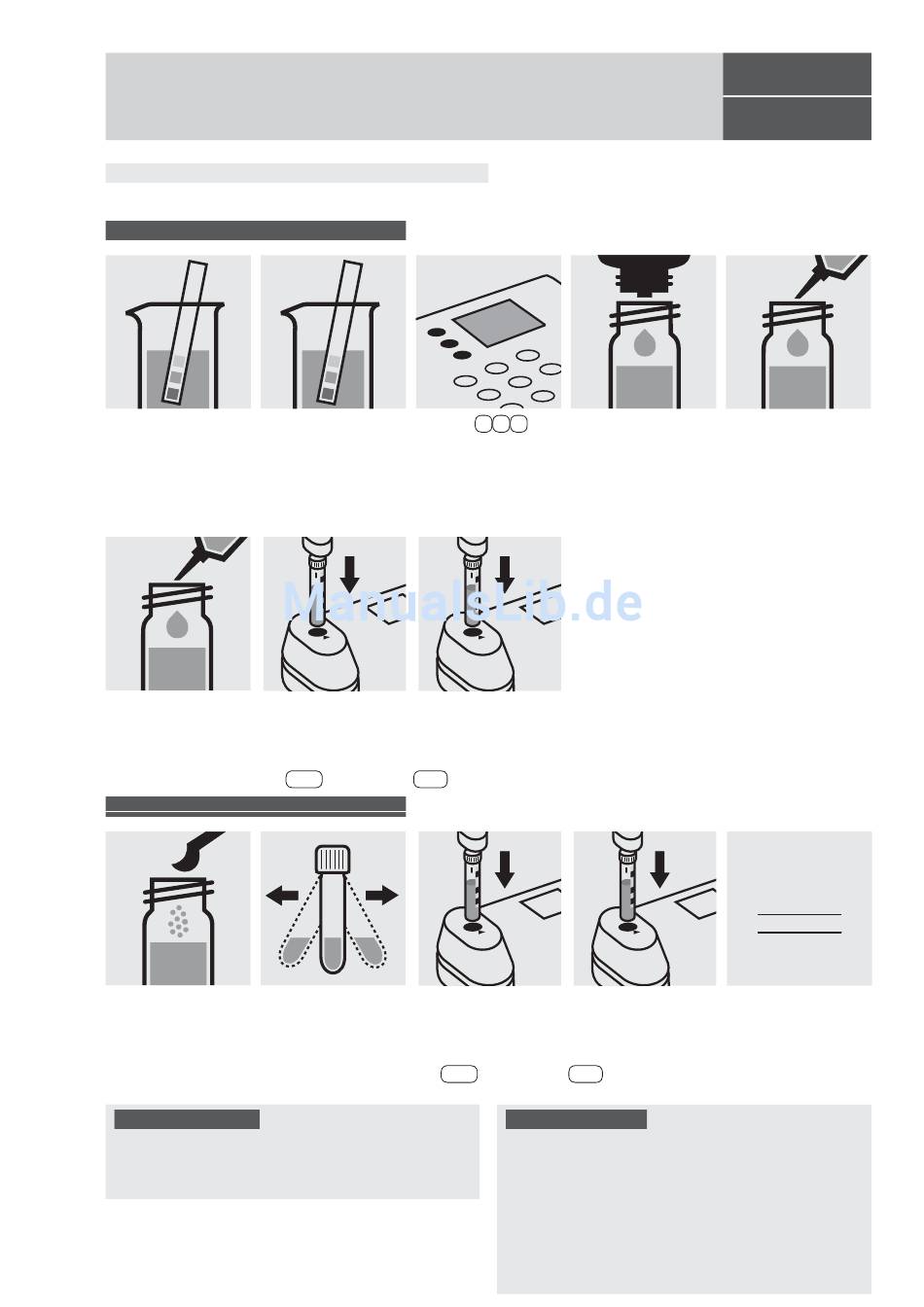 ManualsLib.de