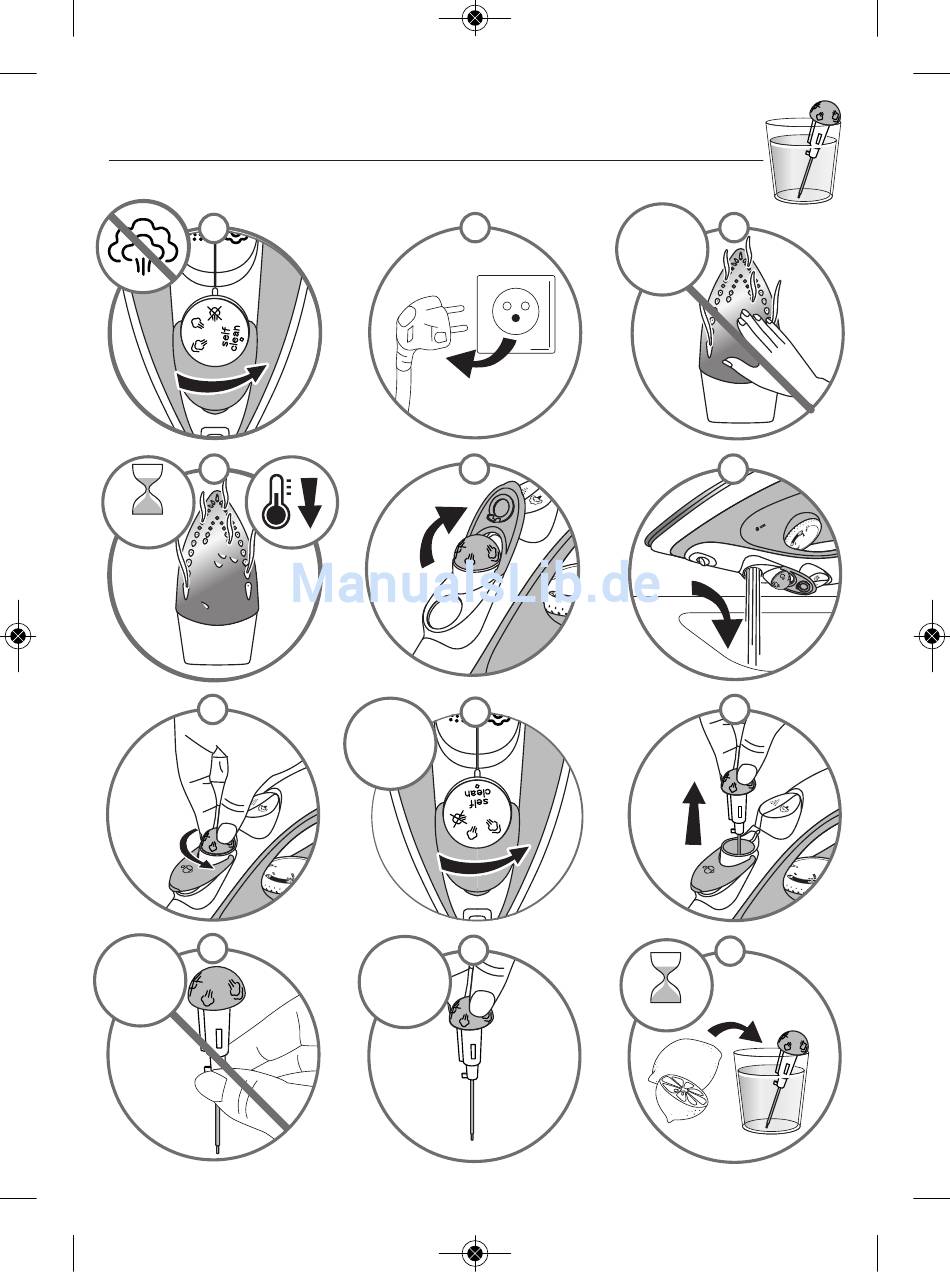 self clean

ManualsLib.de

self clean