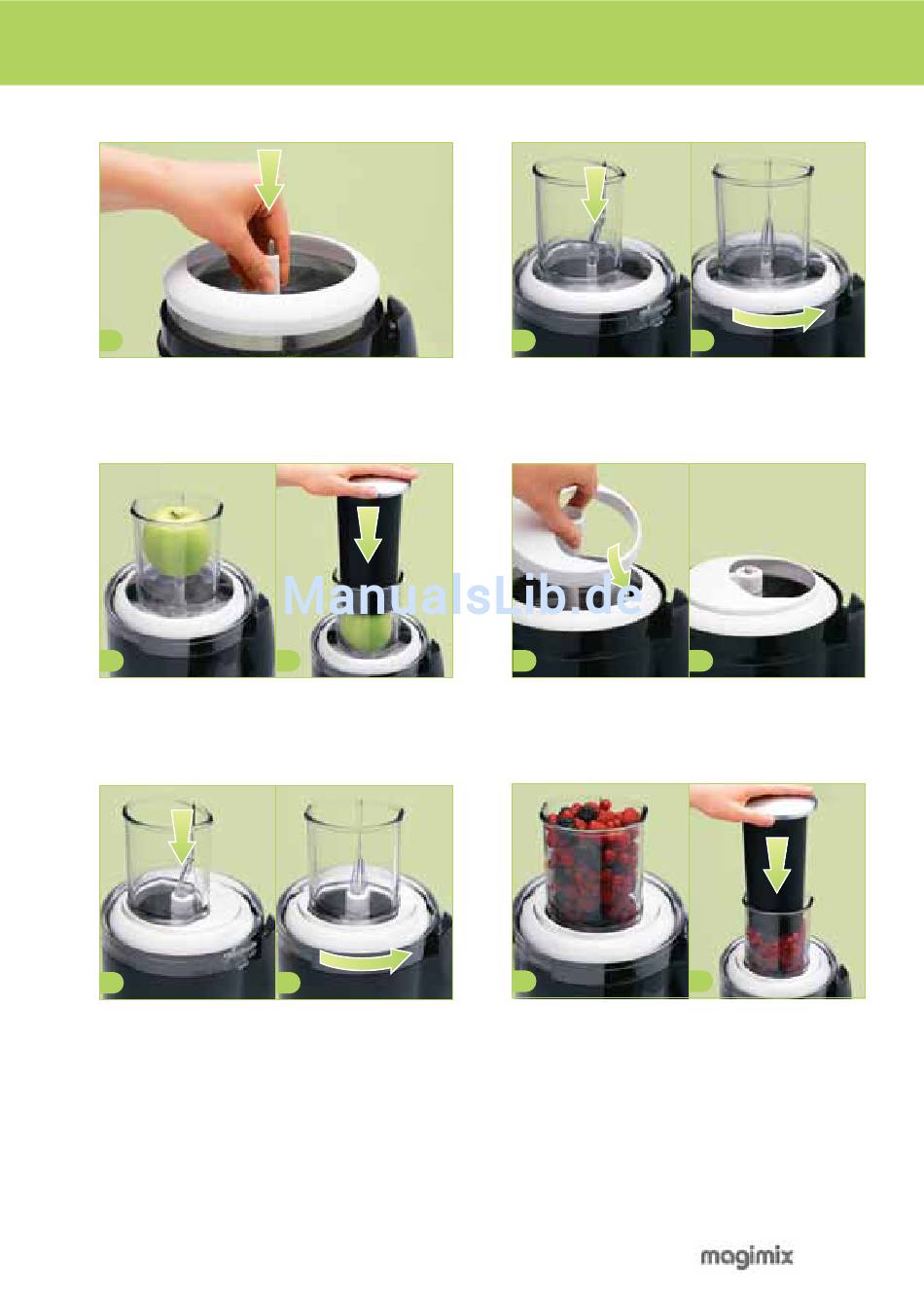 ManualsLib.de

magimix