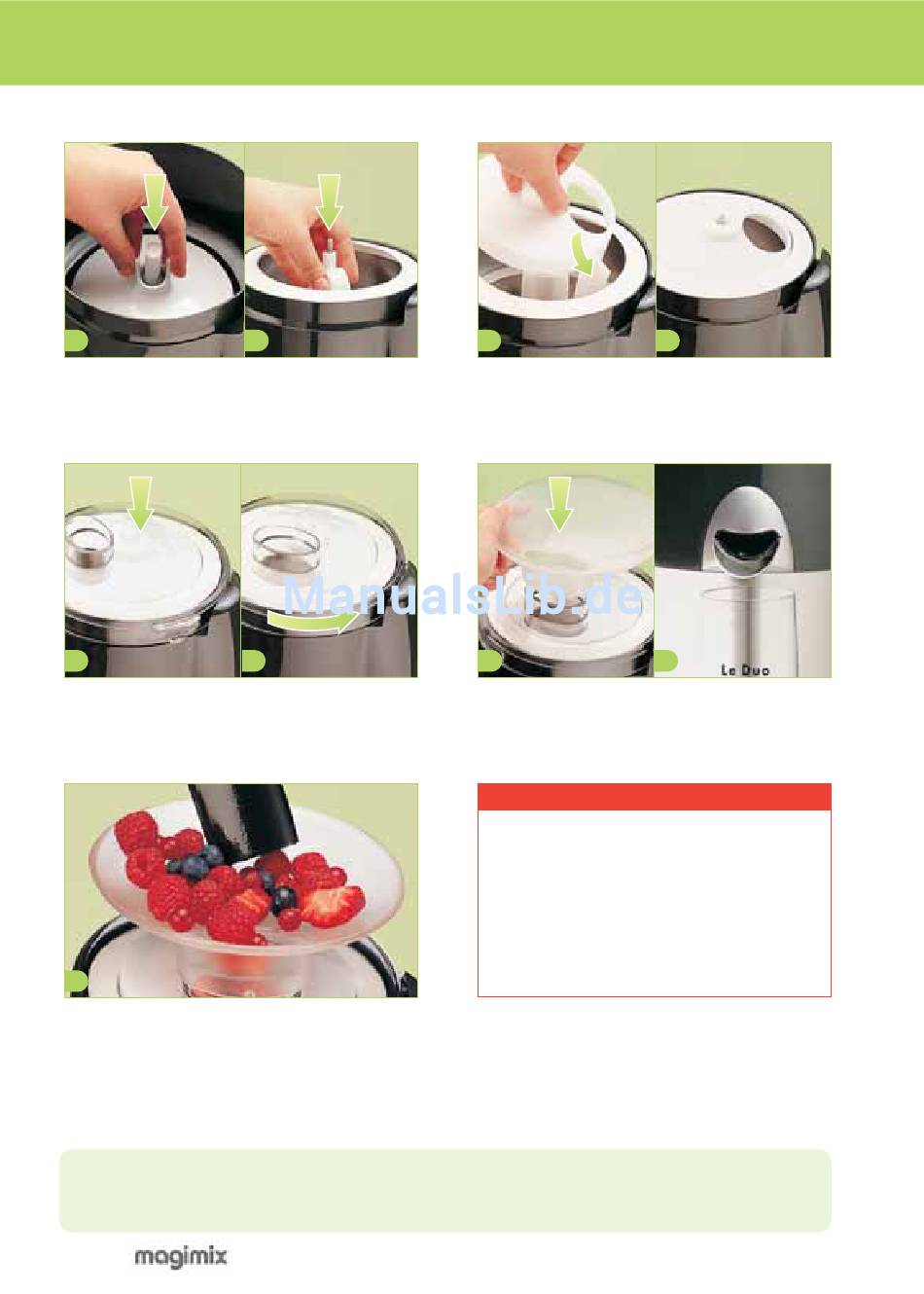 ManualsLib.de

Le Duo

magimix