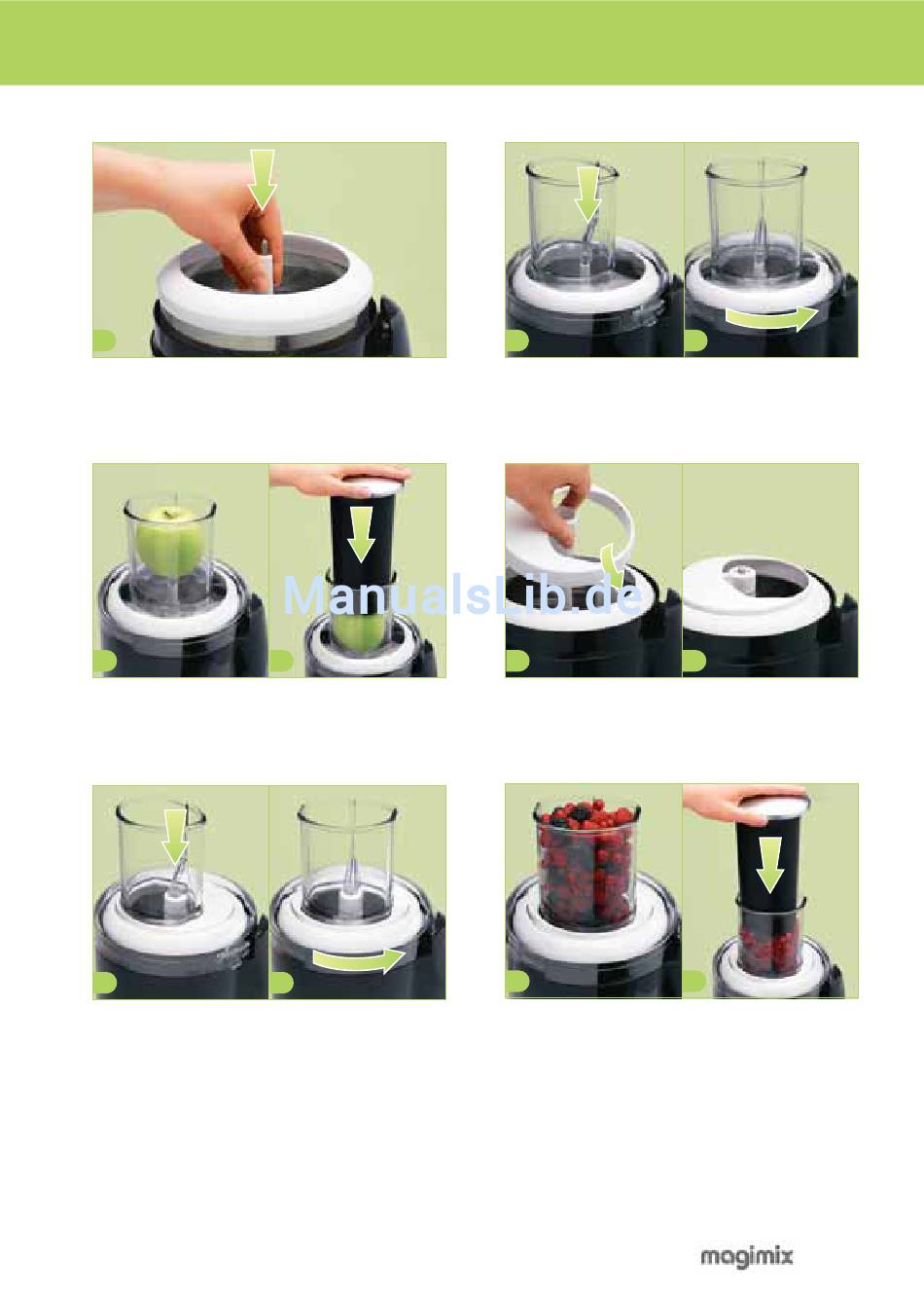 ManualsLib.de

magimix