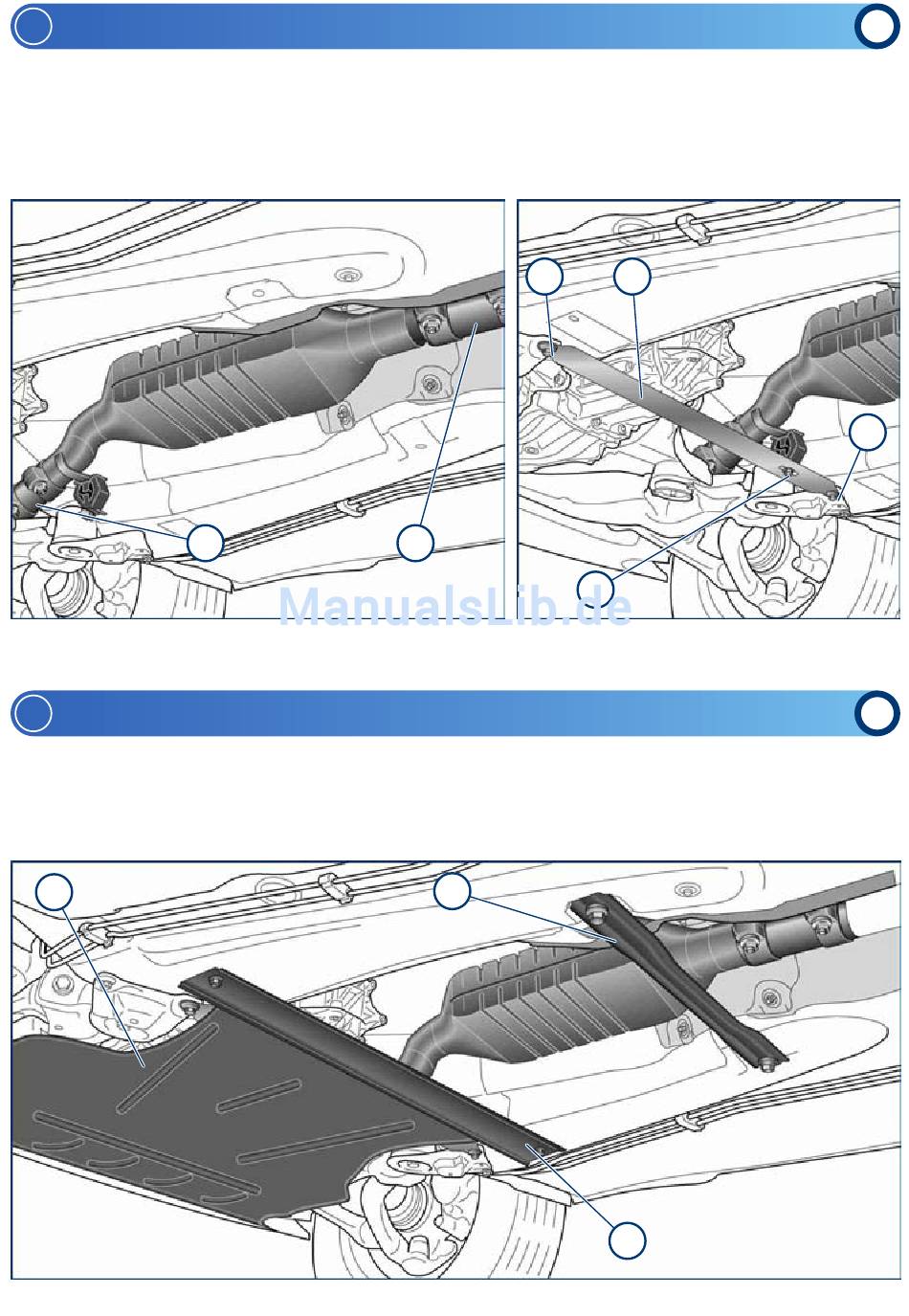 ManualsLib.de