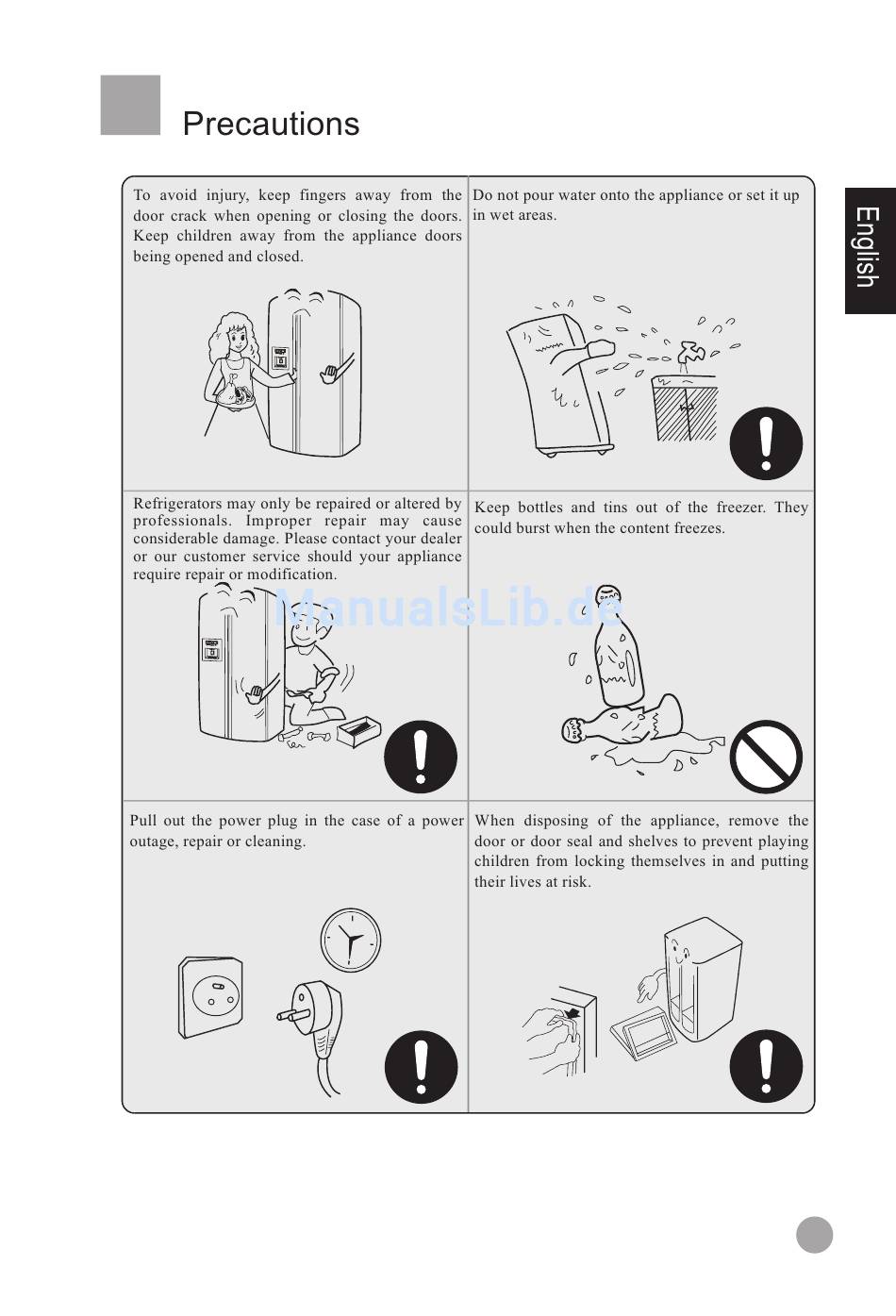 Precautions

English

To avoid injury, keep fingers away from the door crack when opening or closing the doors. Keep children away from the appliance doors being opened and closed.

Do not pour water onto the appliance or set it up in wet areas.

Refrigerators may only be repaired or altered by professionals. Improper repair may cause considerable damage. Please contact your dealer or our customer service should your appliance require repair or modification.

Keep bottles and tins out of the freezer. They could burst when the content freezes.

ManualsLib.de

Pull out the power plug in the case of a power outage, repair or cleaning.

When disposing of the appliance, remove the door or door seal and shelves to prevent playing children from locking themselves in and putting their lives at risk.