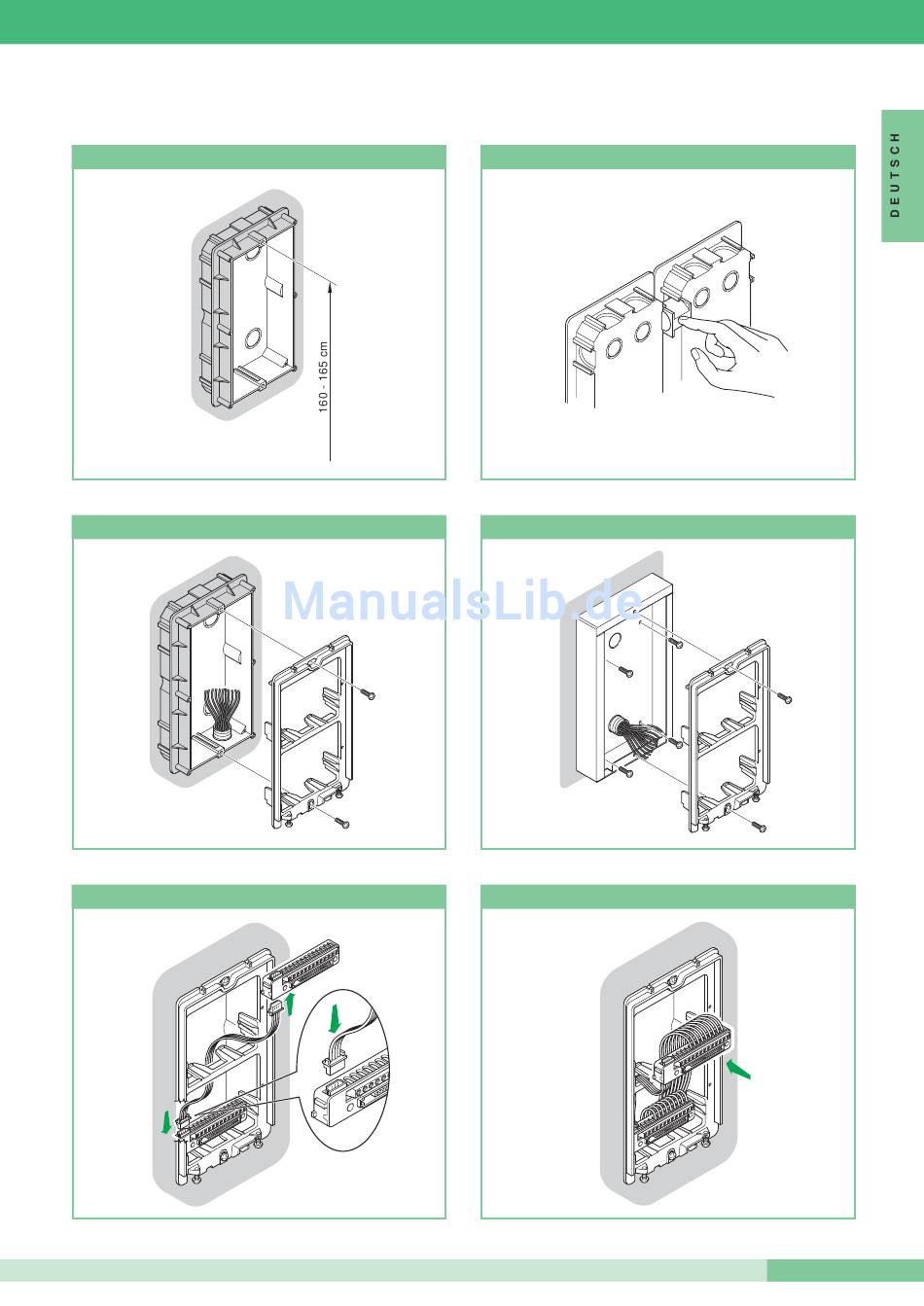 DEUTSCH

160 - 165 cm

ManualsLib.de