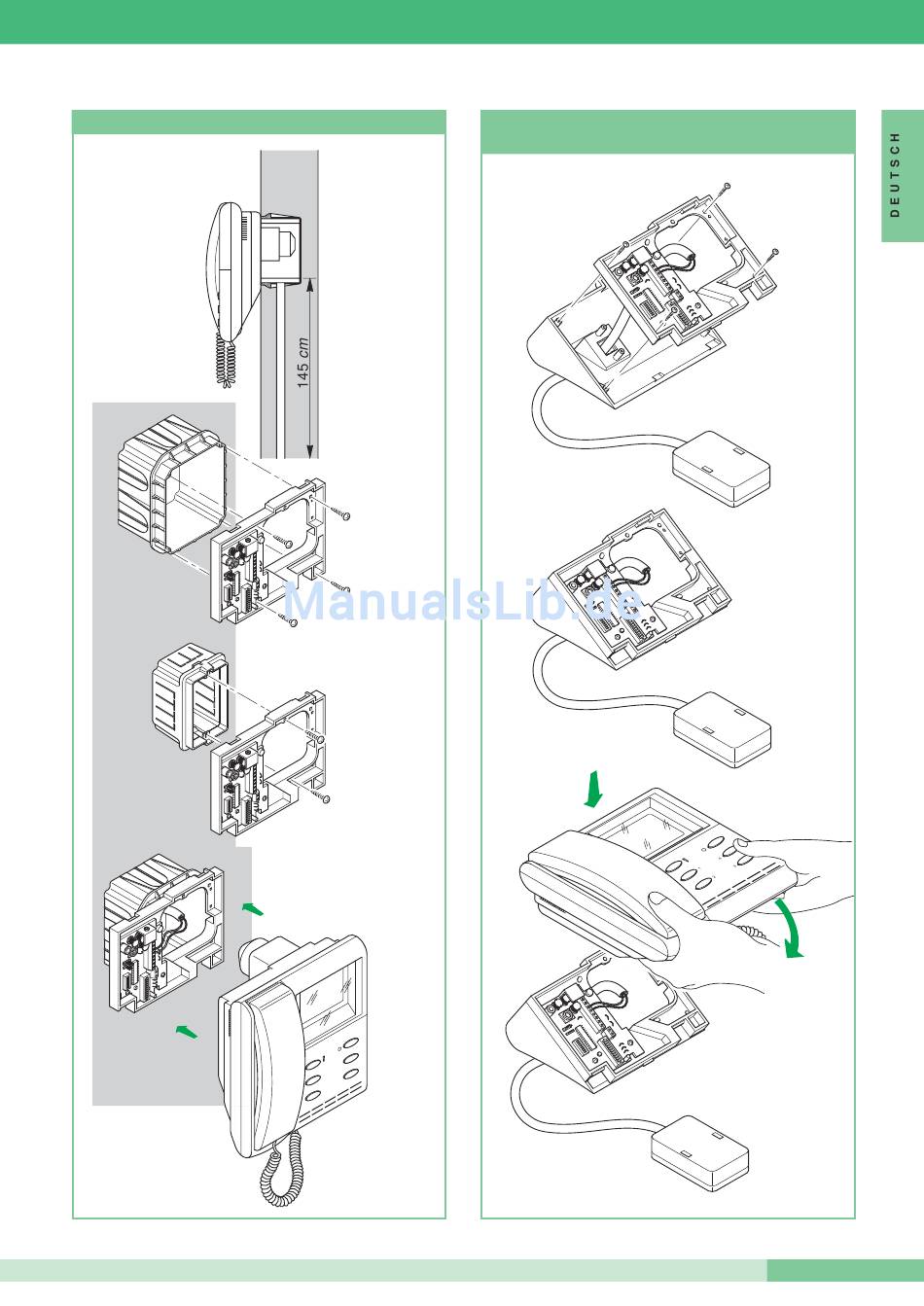 DEUTSCH

145 cm

ManualsLib.de