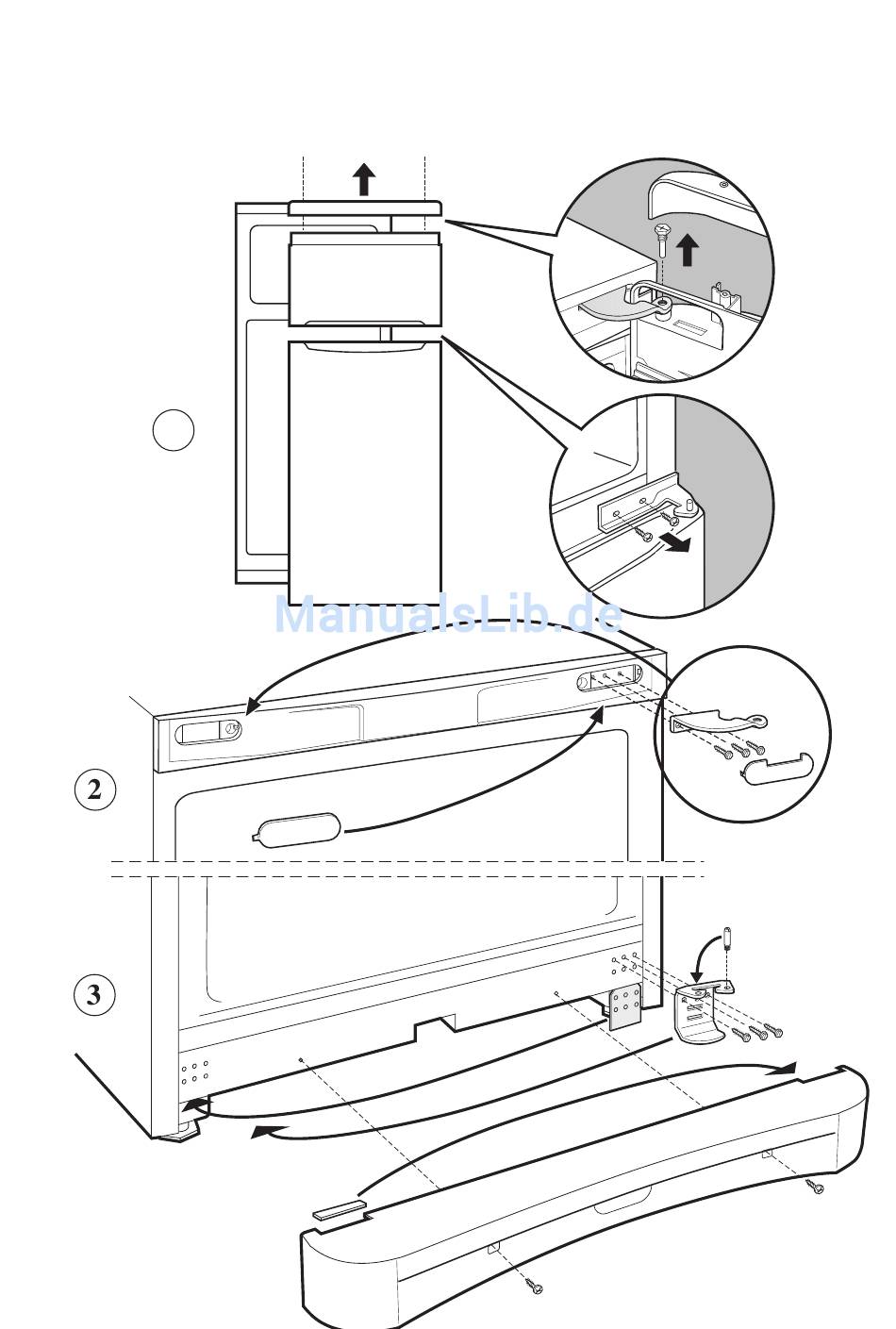 ManualsLib.de

2

3