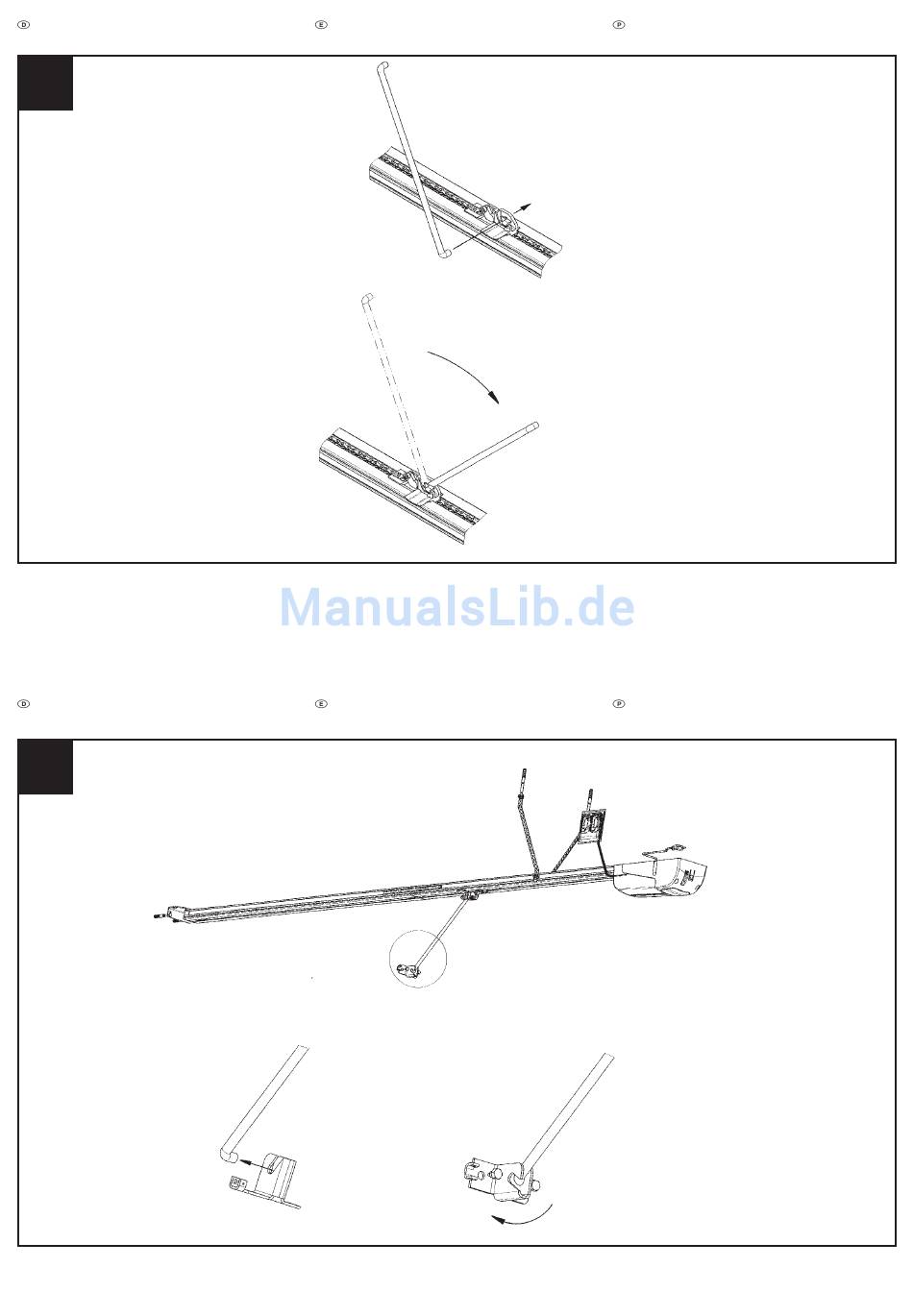 D E P

ManualsLib.de

D E P