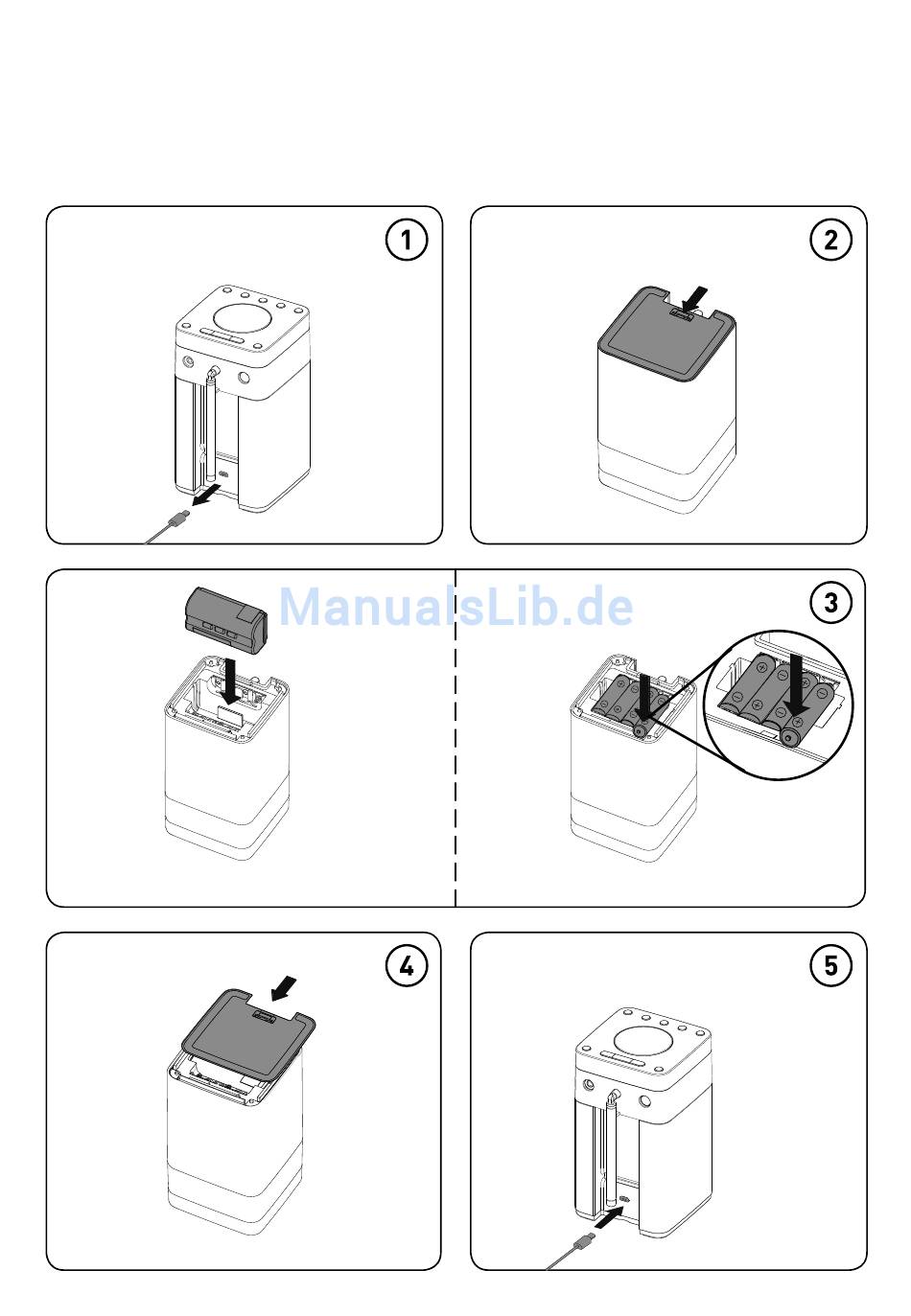 1

2

ManualsLib.de

3

4

5