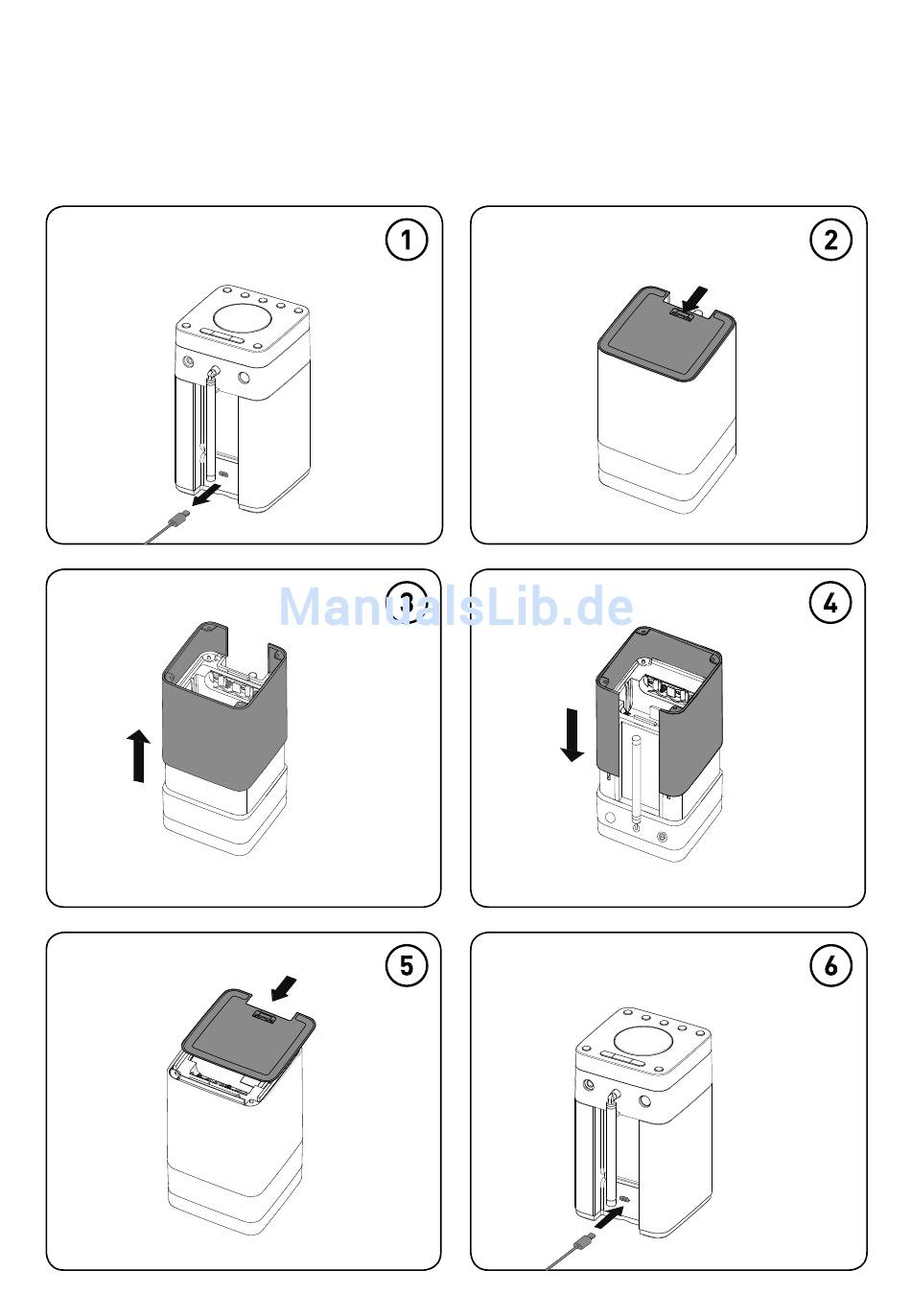 1

2

3

ManualsLib.de

4

5

6