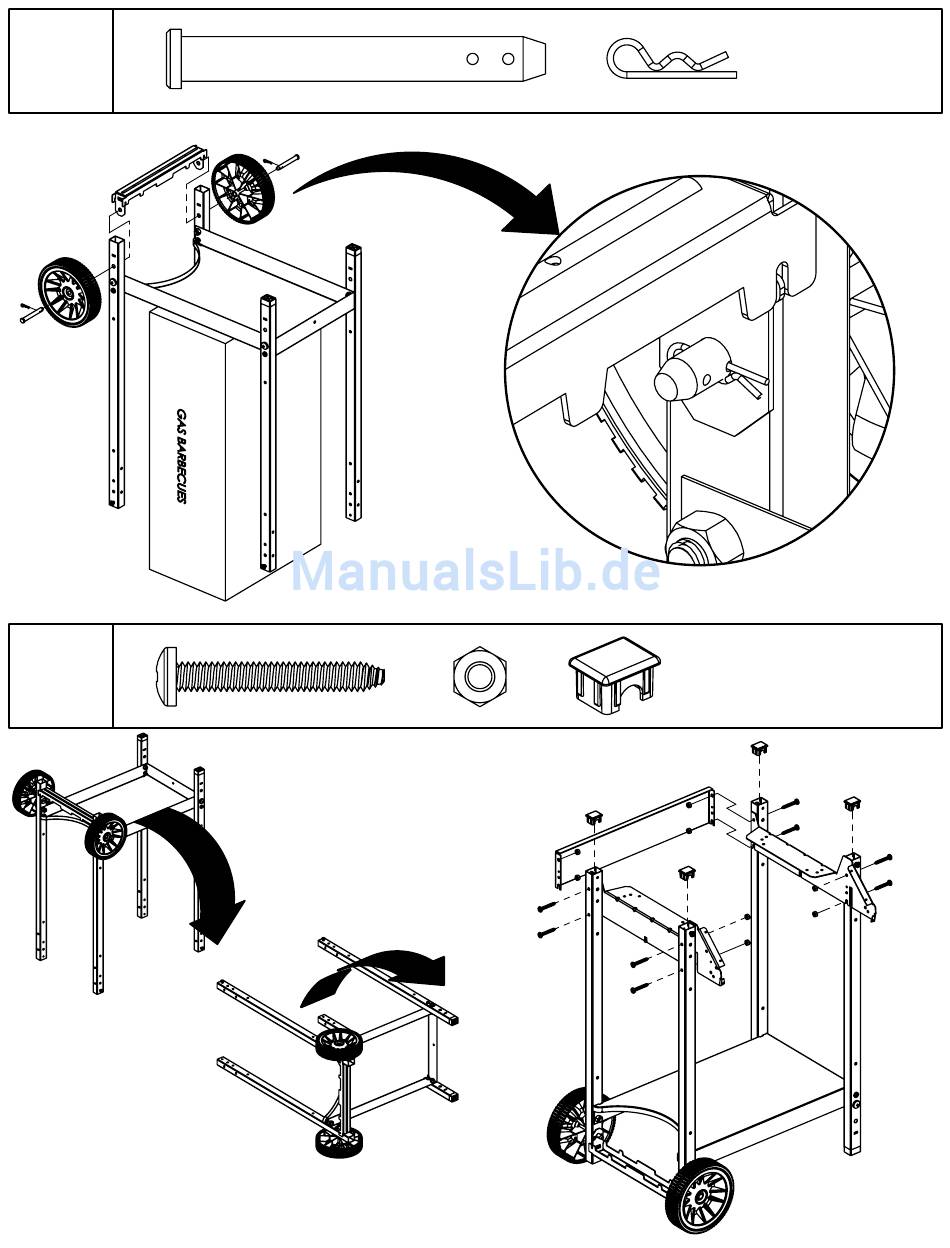 GAS BARBECUES

ManualsLib.de