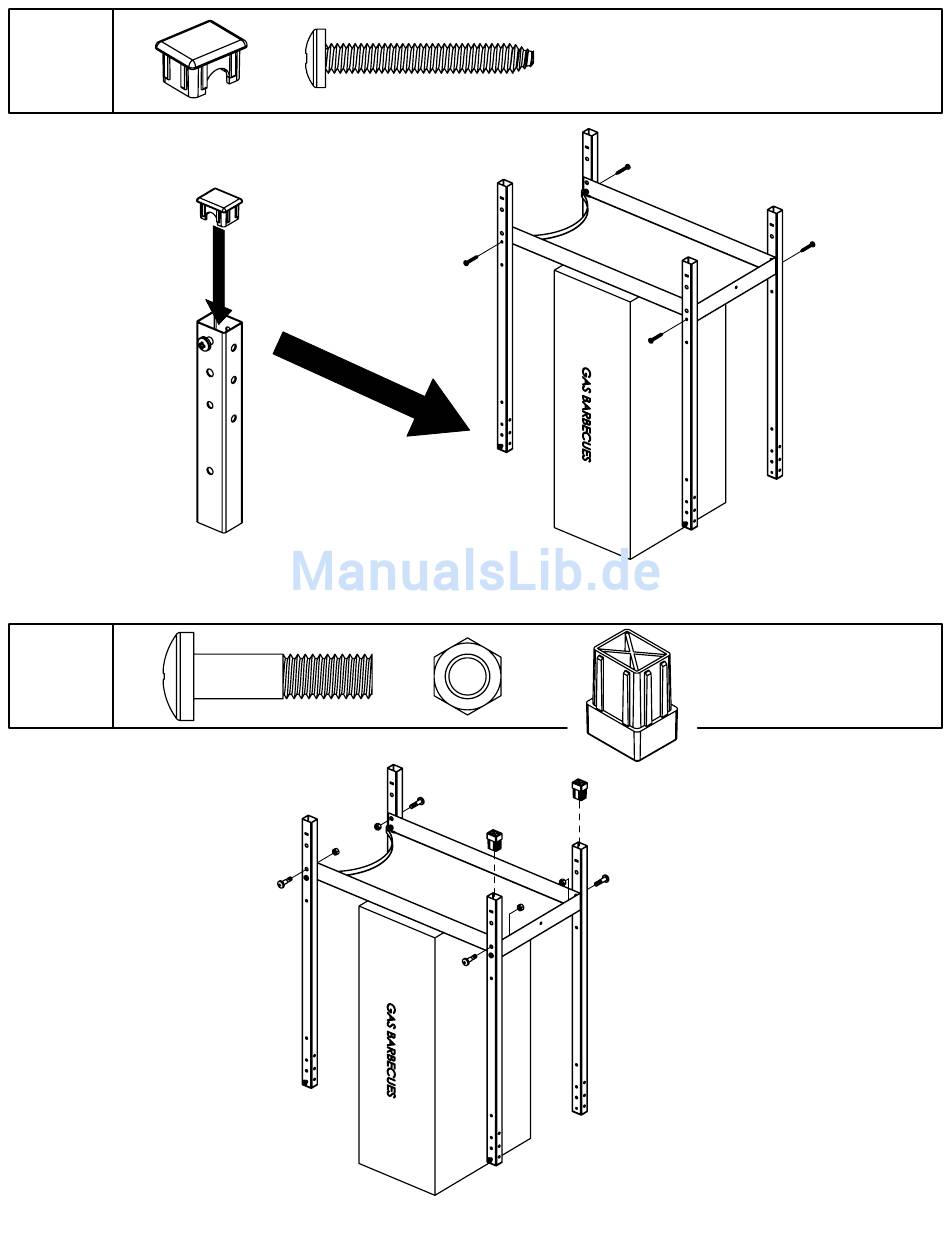 GAS BARBECUES

ManualsLib.de

GAS BARBECUES