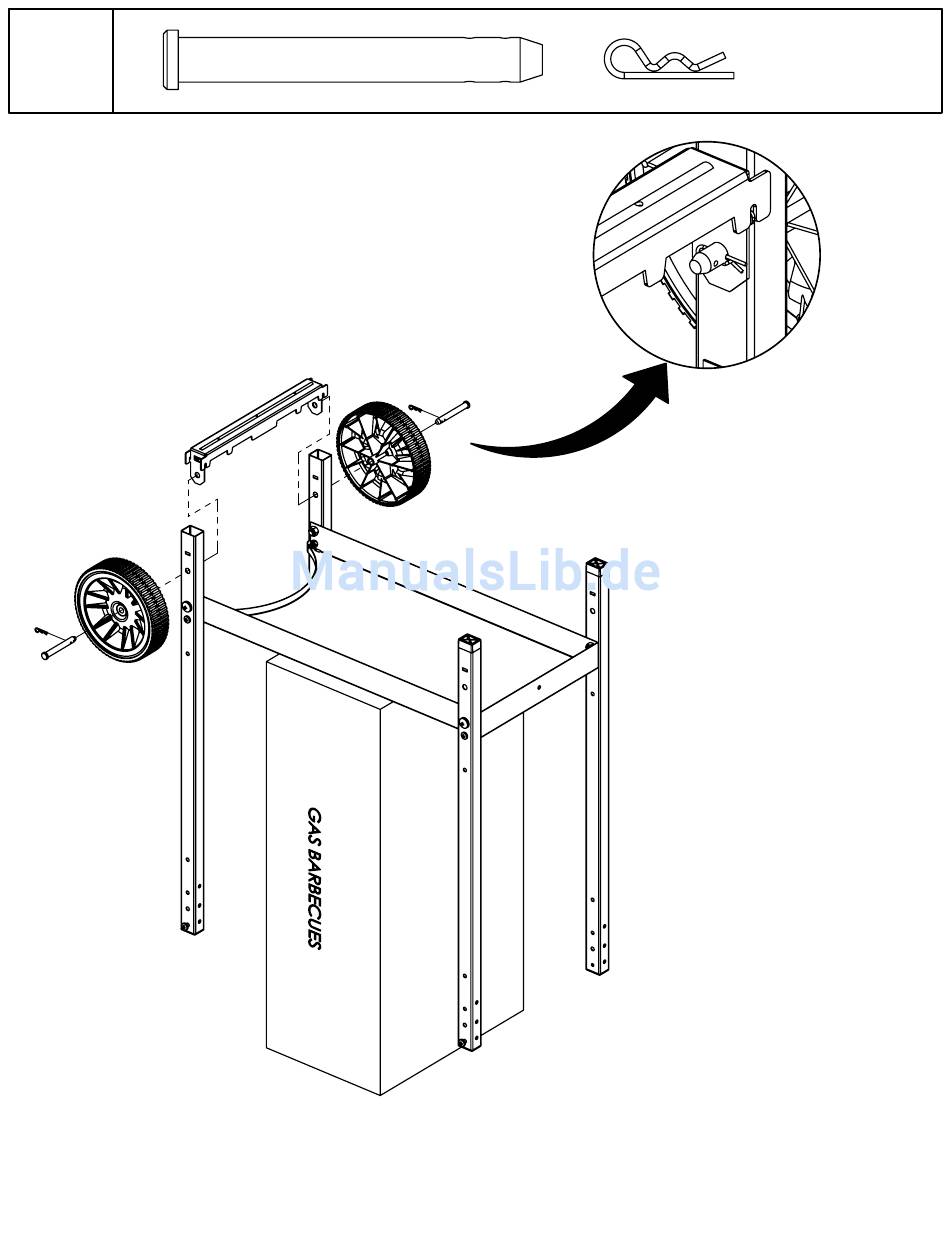 ManualsLib.de

GAS BARBECUES