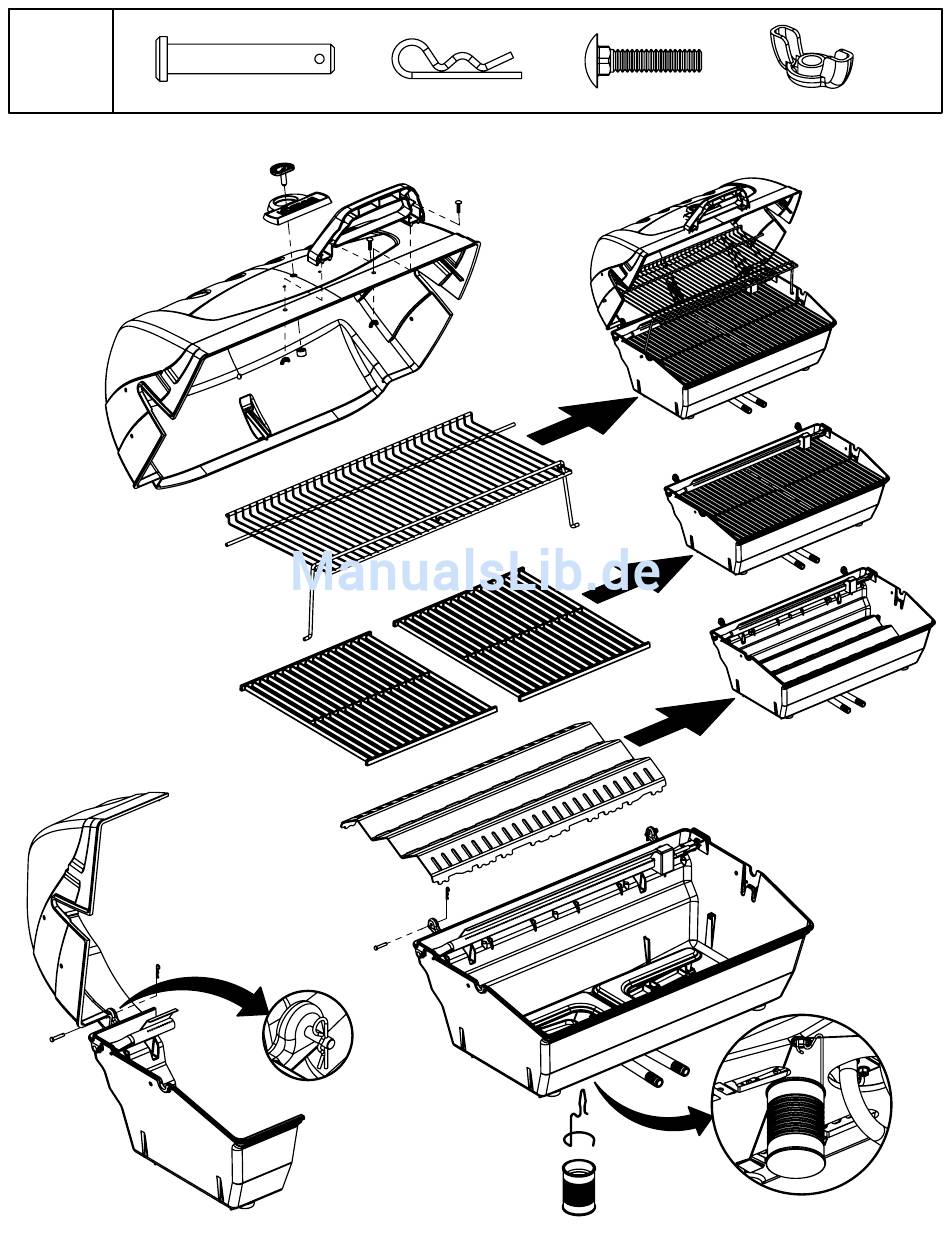 ManualsLib.de