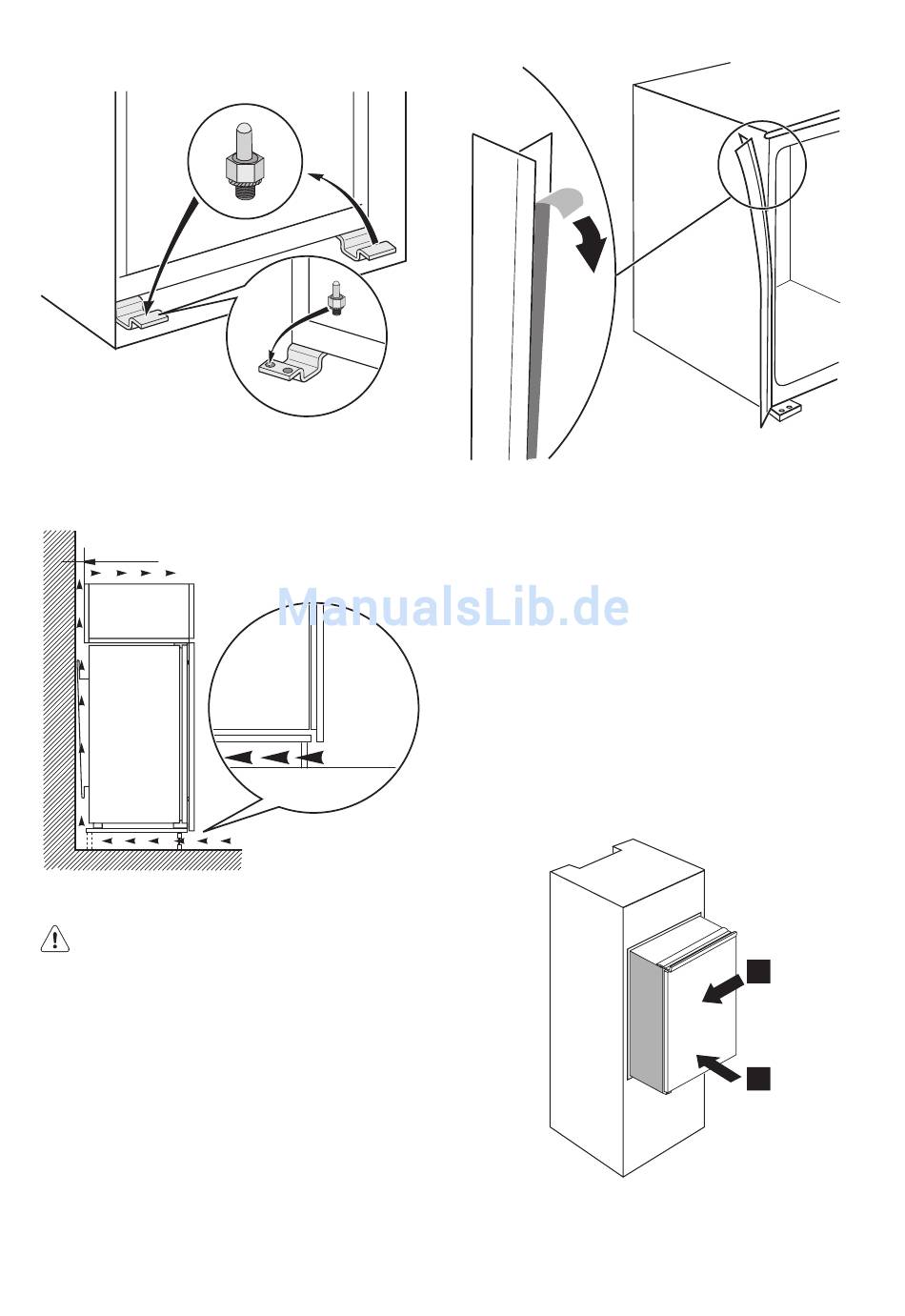 ManualsLib.de