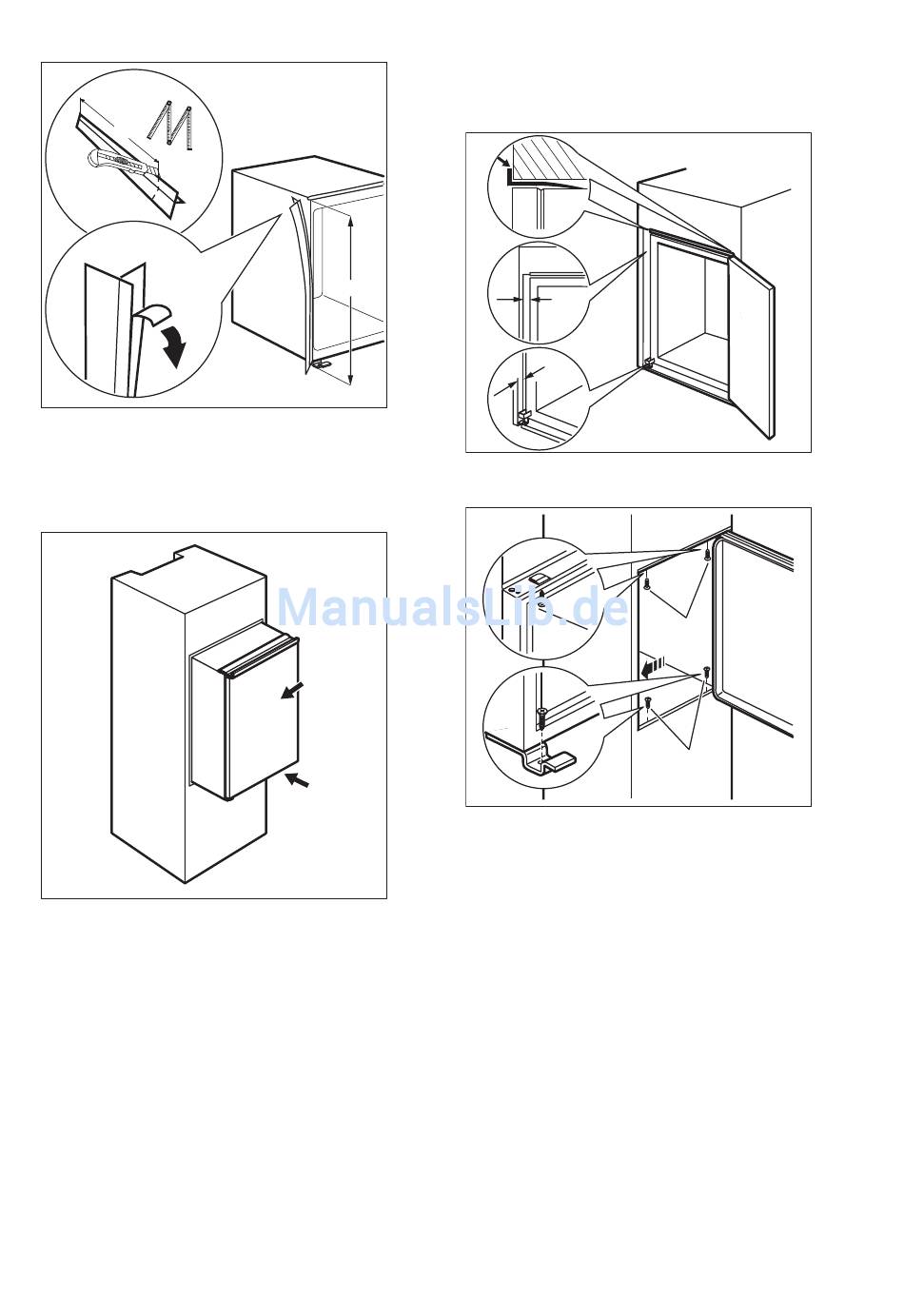 ManualsLib.de