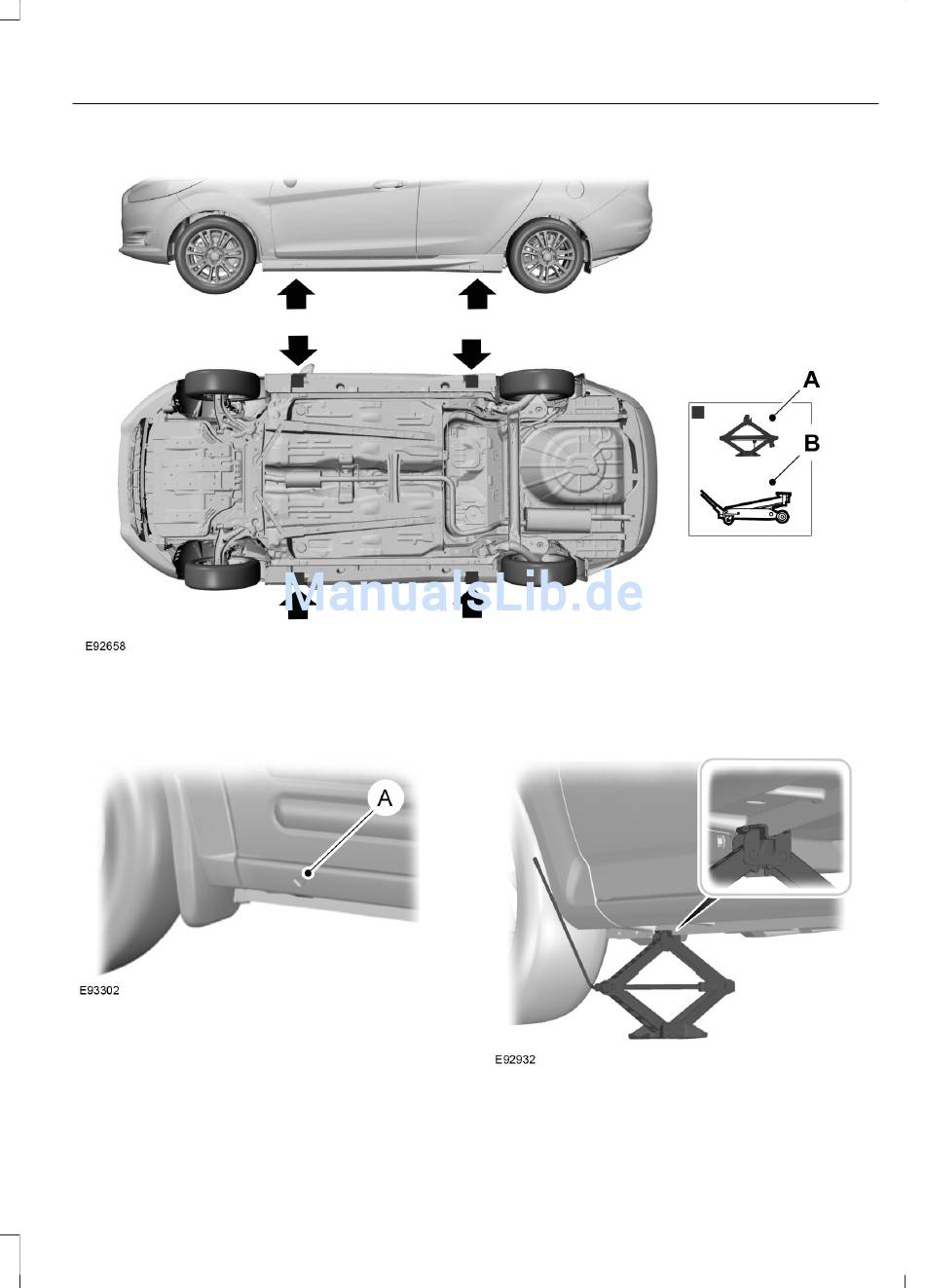 A
B
ManualsLib.de
E92658

A
E93302

E92932