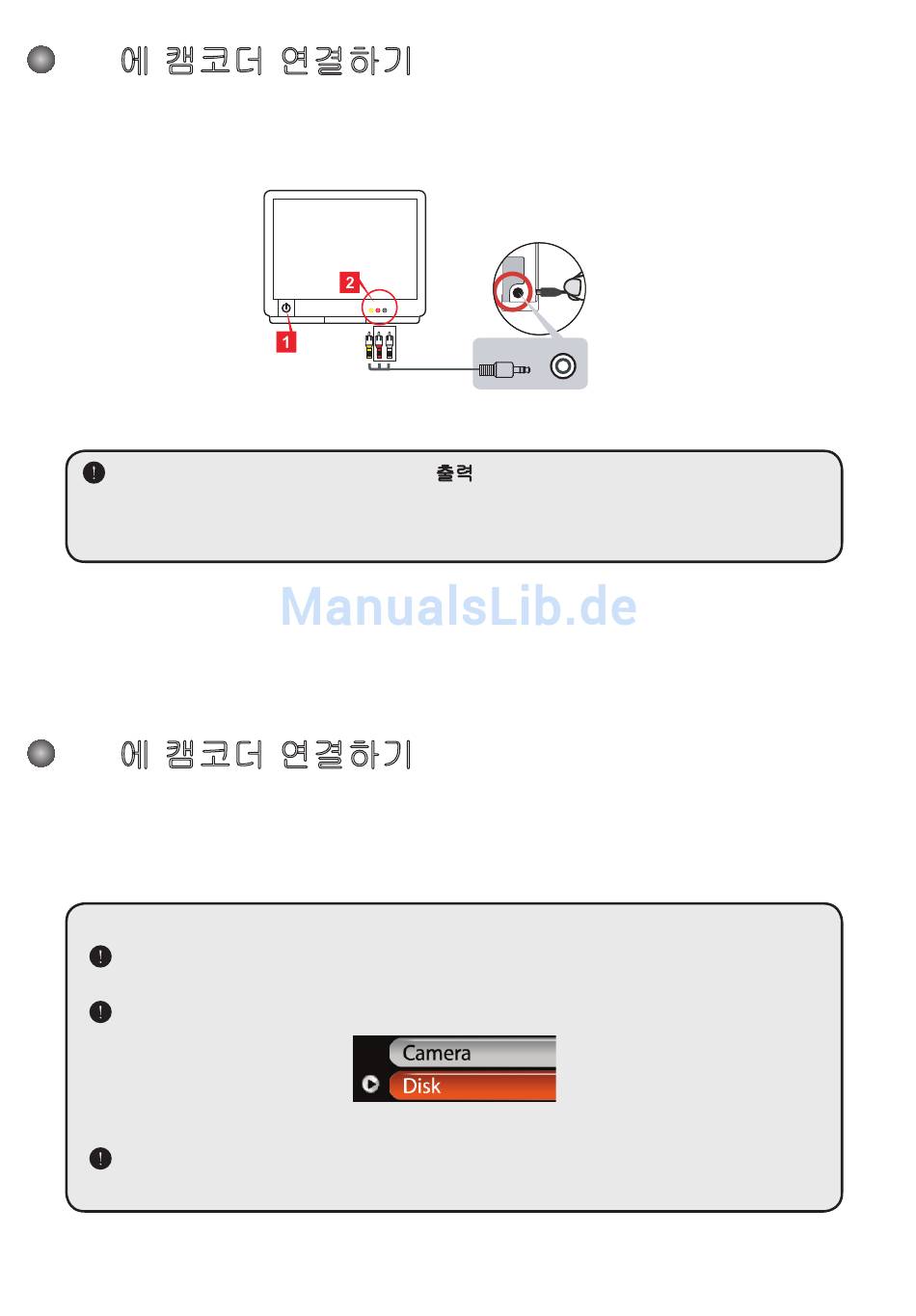 에 캠코더 연결하기

2

1

출력

ManualsLib.de

에 캠코더 연결하기

Camera
Disk