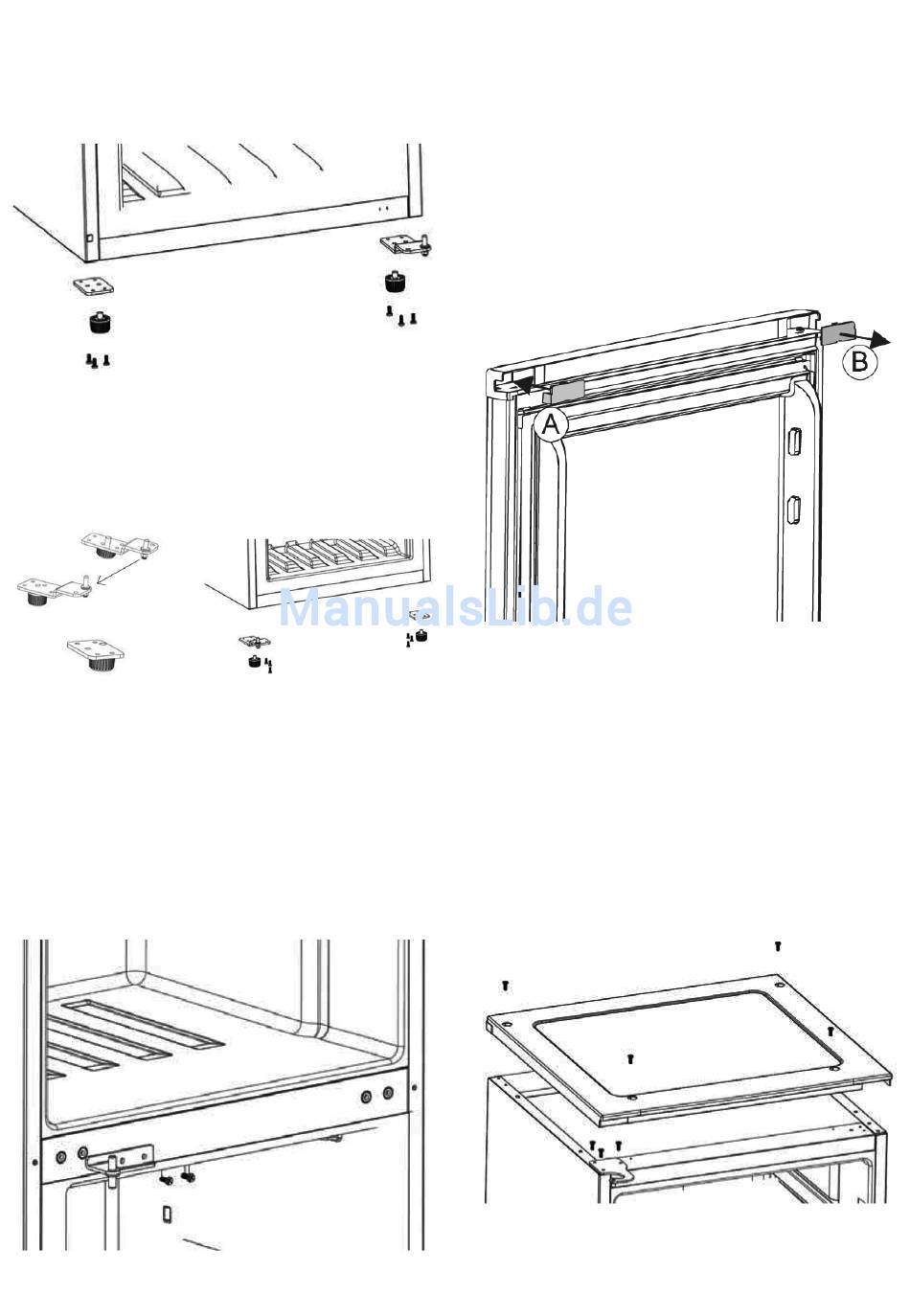 B

A

ManualsLib.de