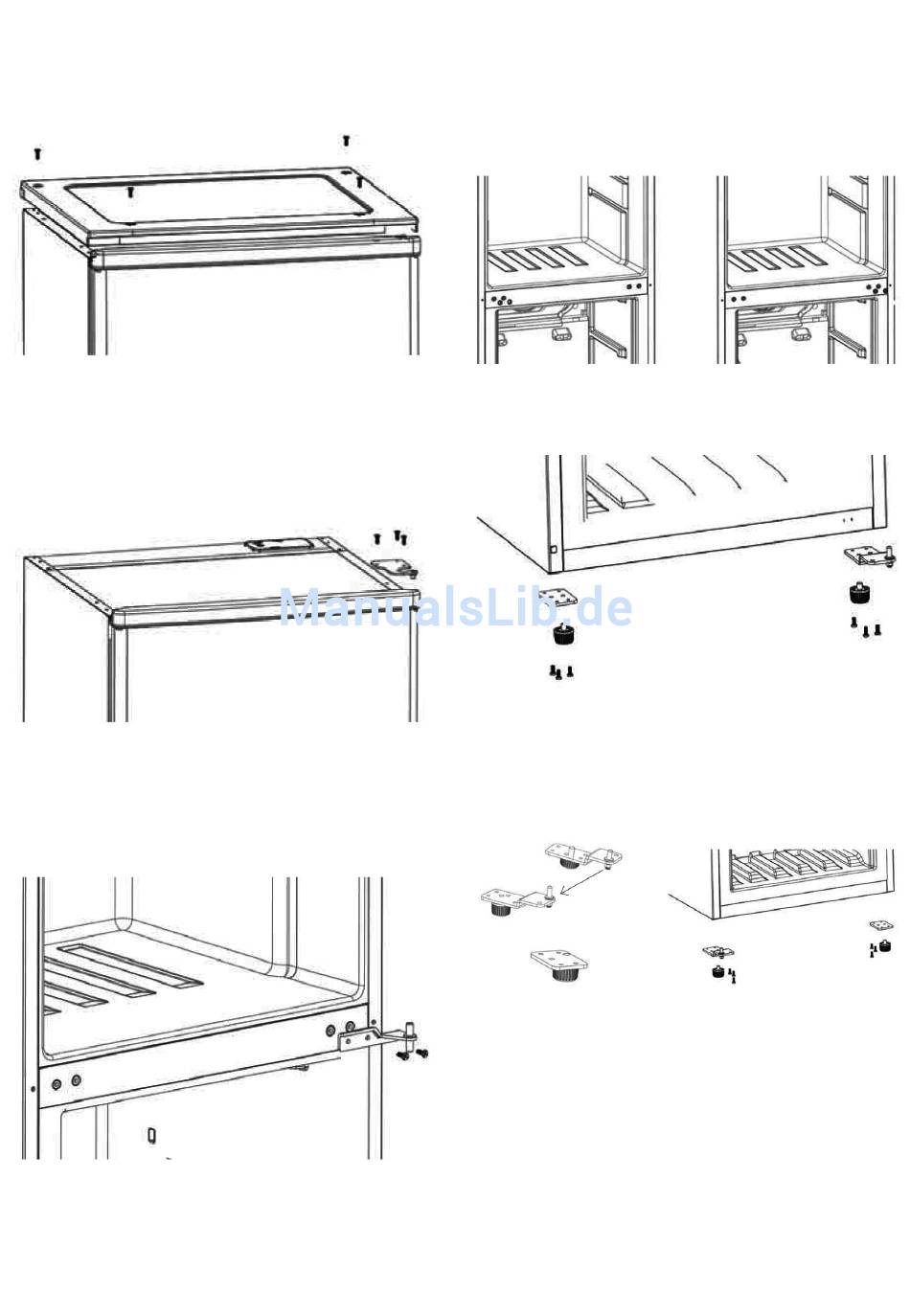 ManualsLib.de