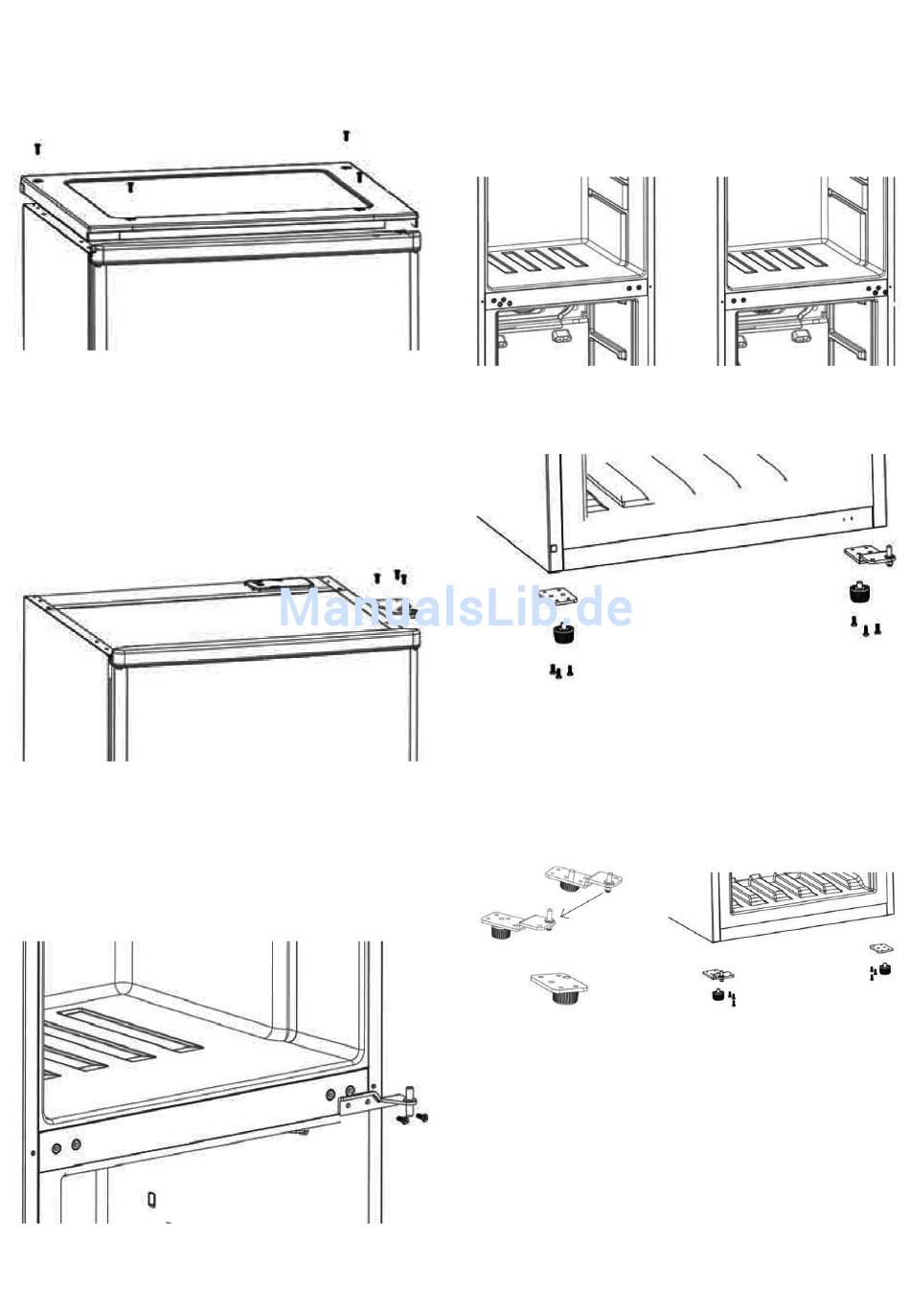 ManualsLib.de