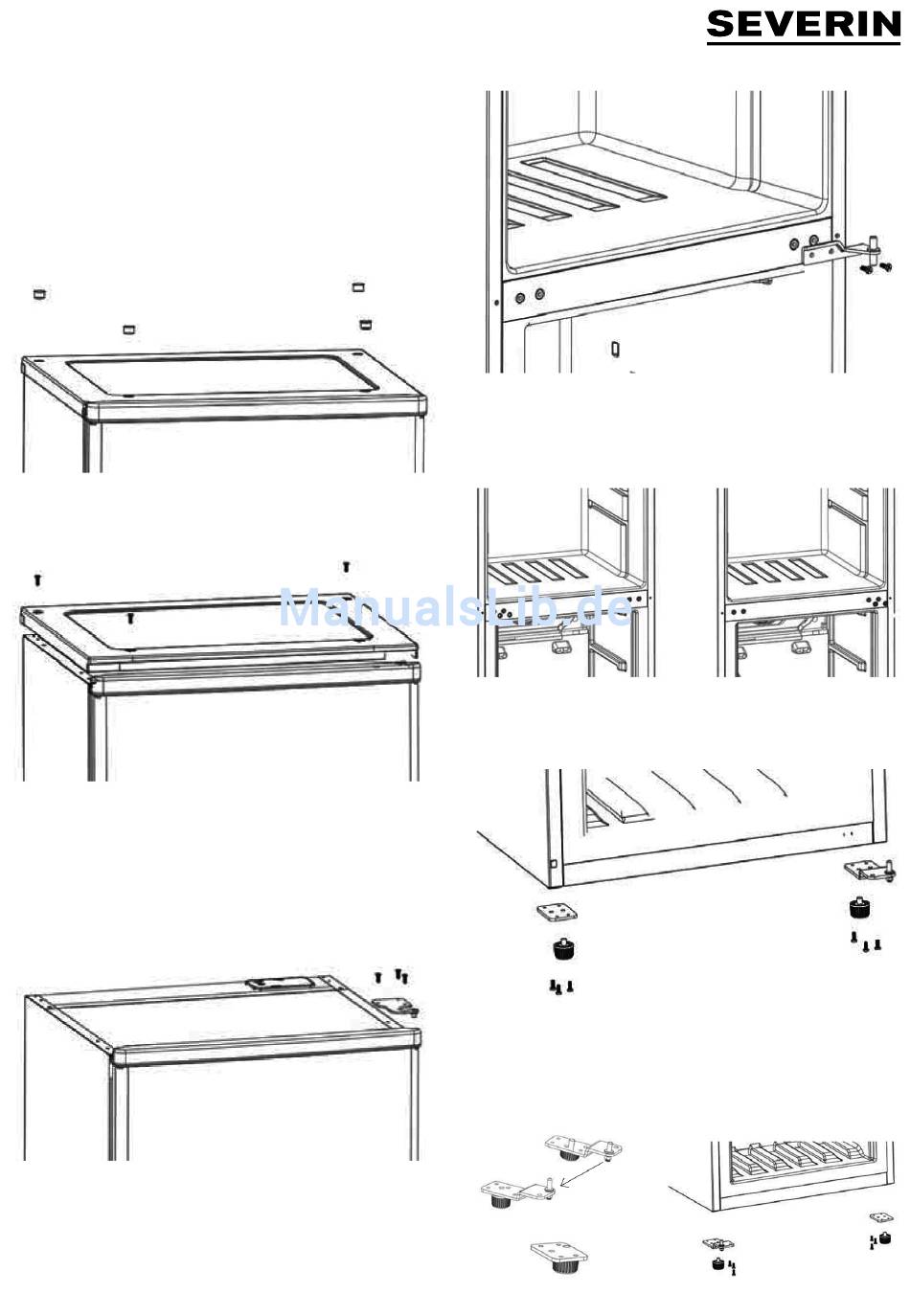 SEVERIN

ManualsLib.de