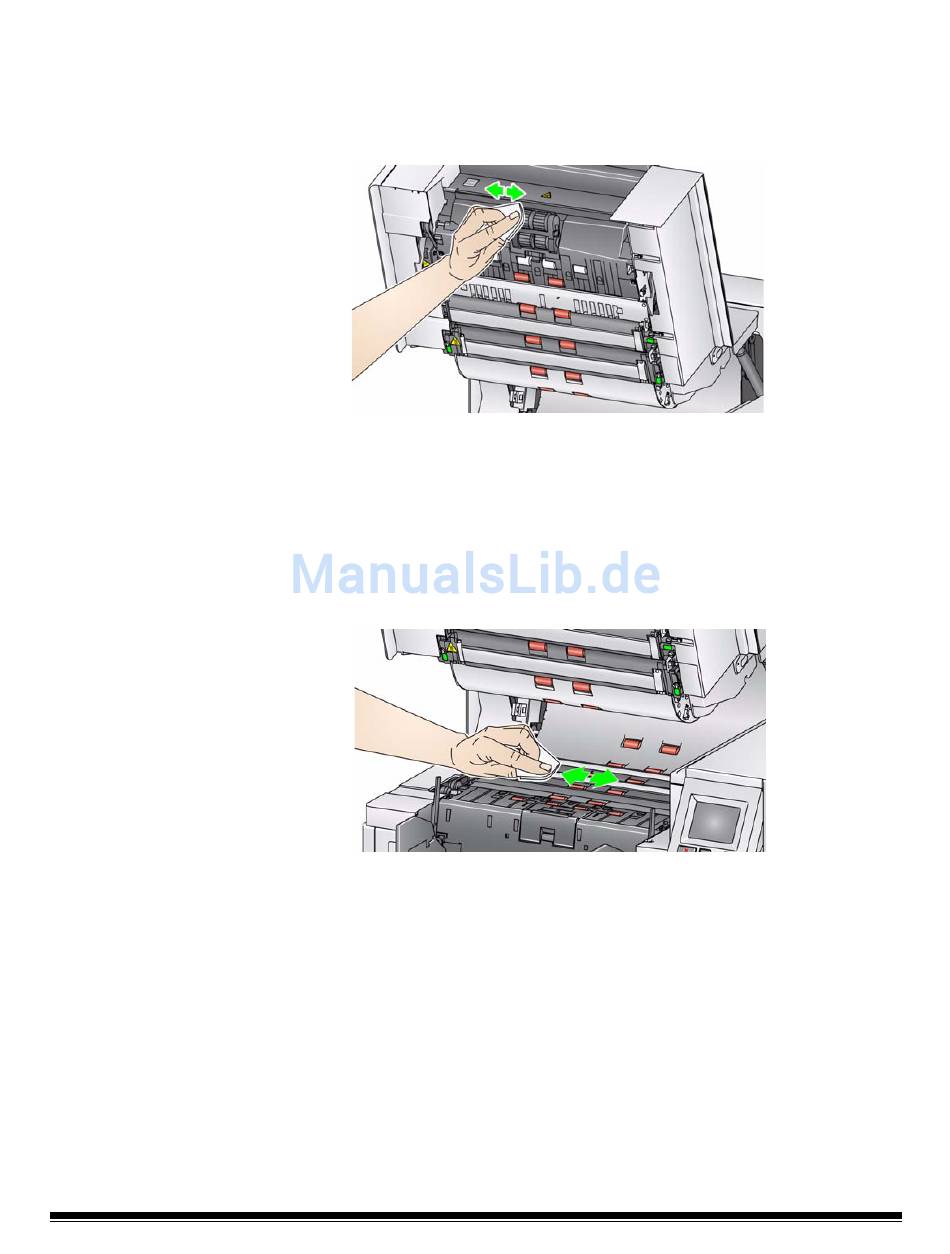 ManualsLib.de