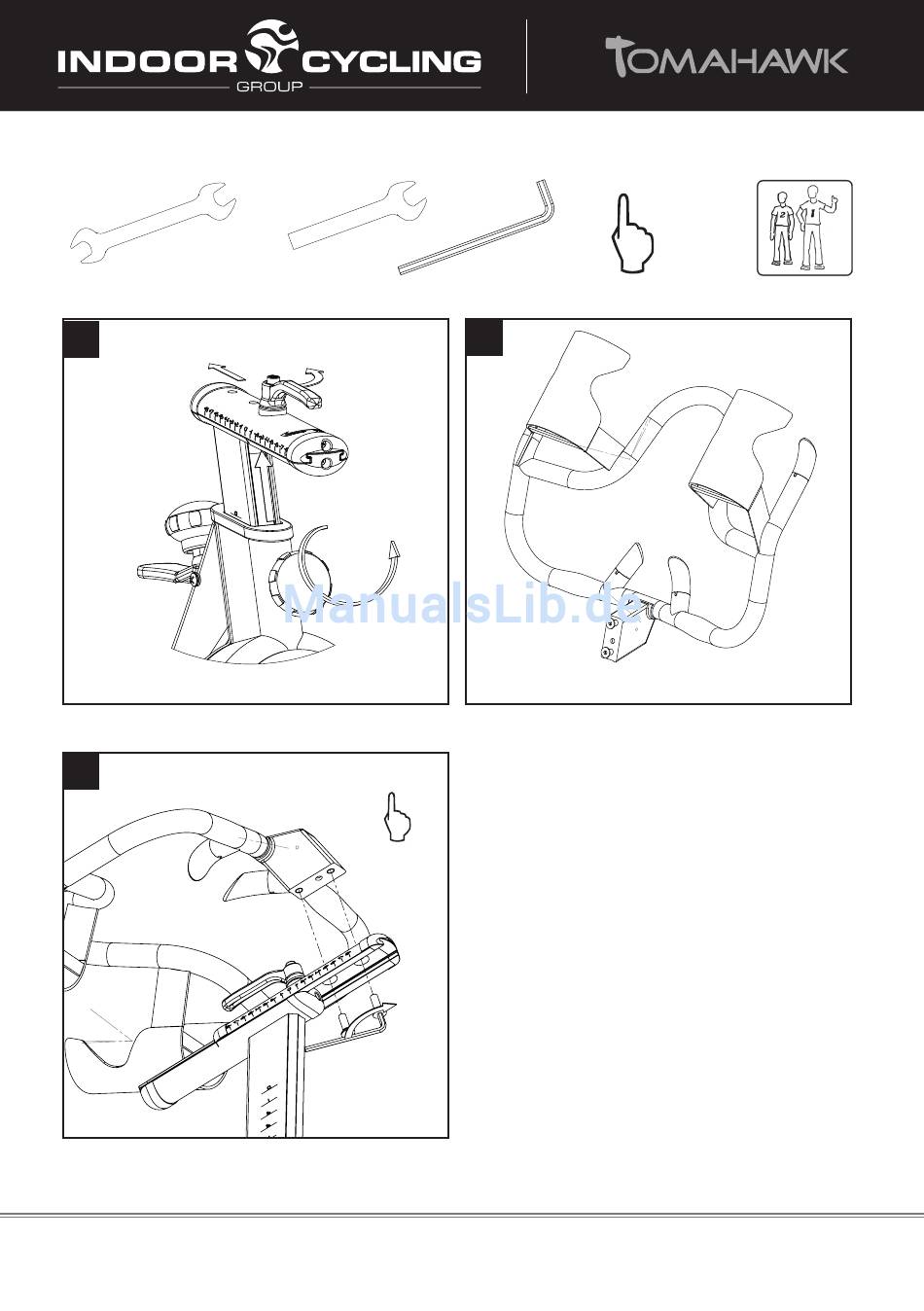 INDOOR CYCLING
GROUP
TOMAHAWK

2 1

ManualsLib.de