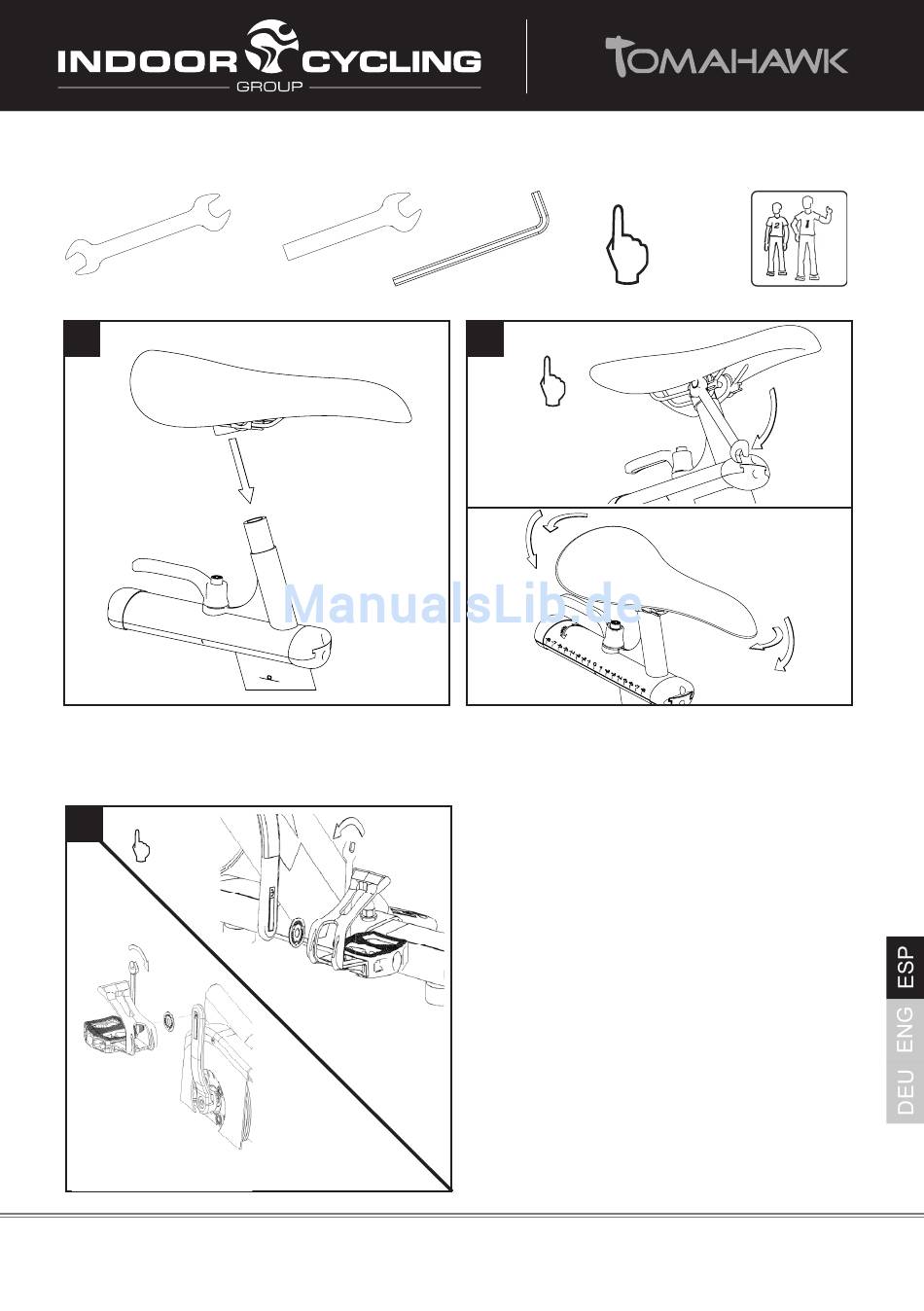 INDOOR CYCLING
GROUP

TOMAHAWK

2 1

ManualsLib.de

ESP
ENG
DEU