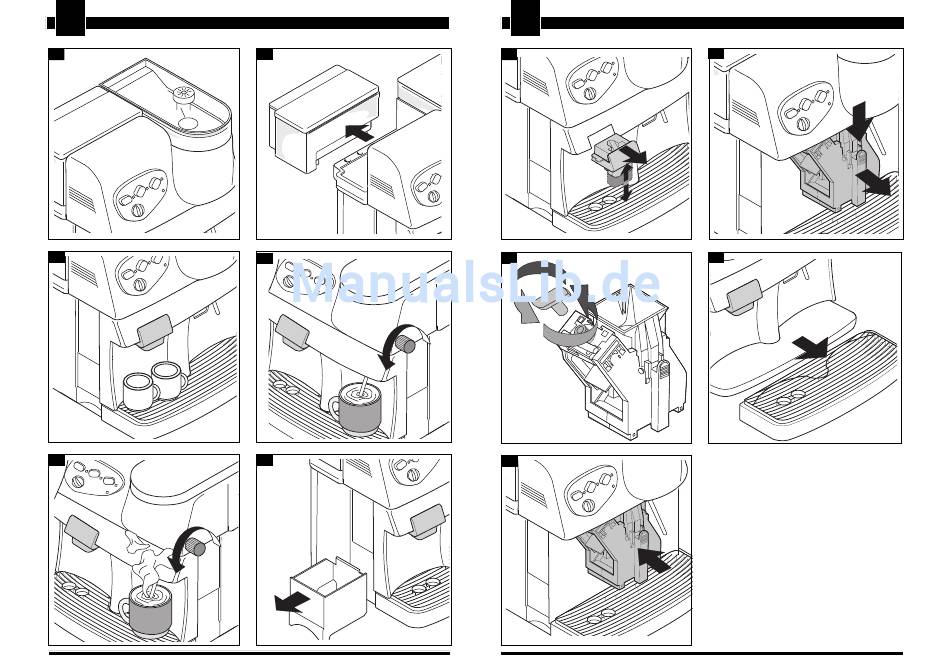 ManualsLib.de