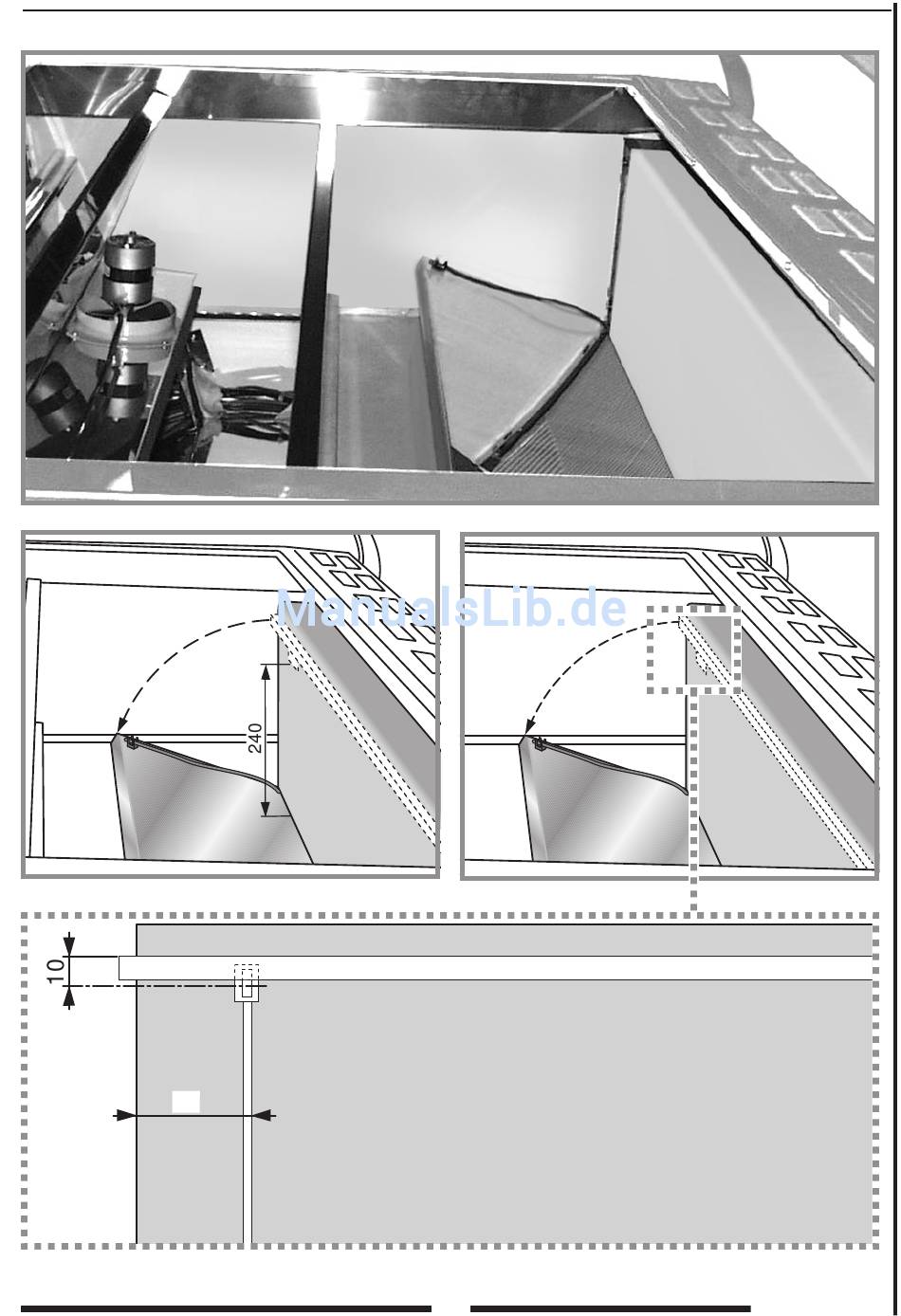 ManualsLib.de

240

10