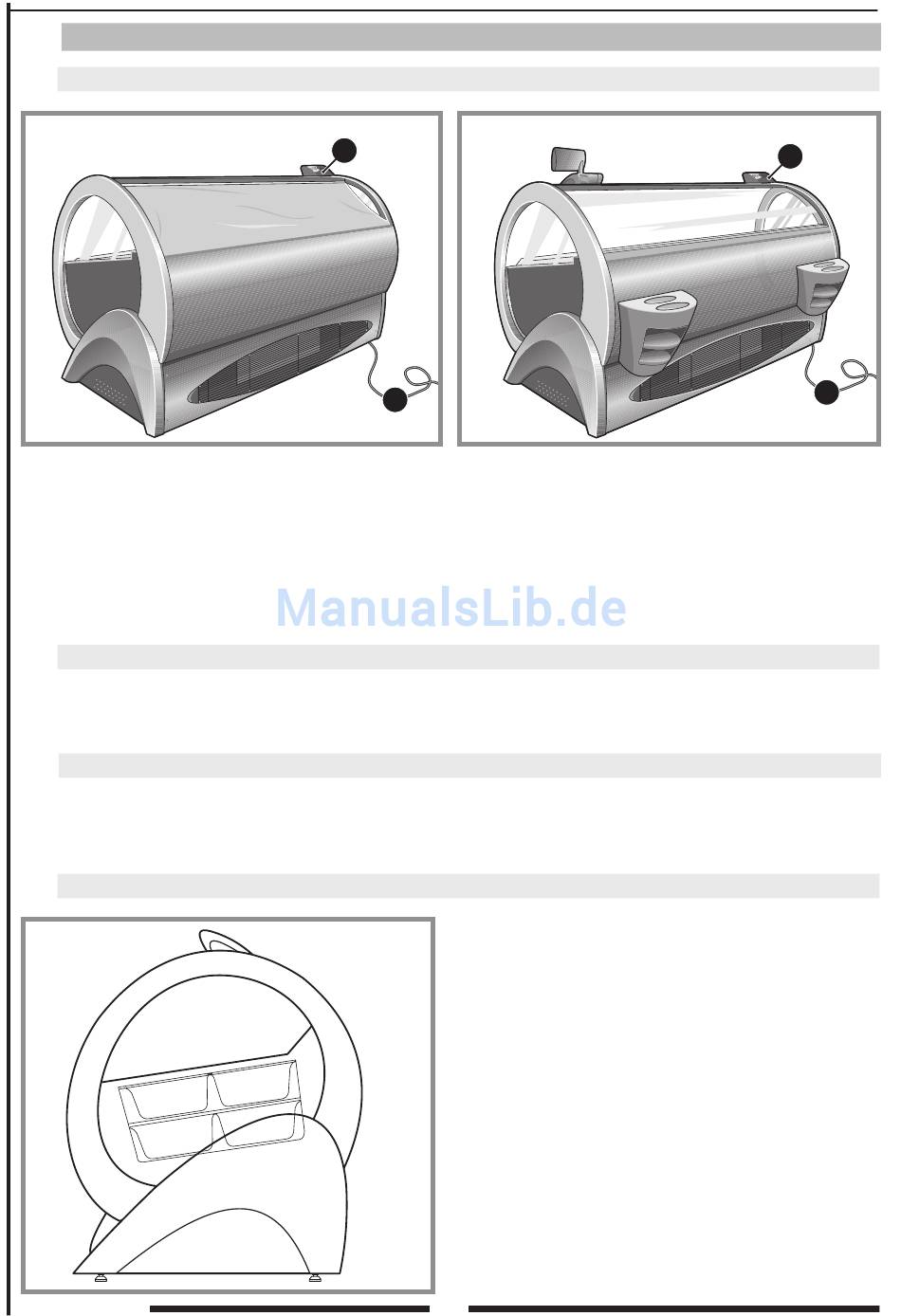 ManualsLib.de