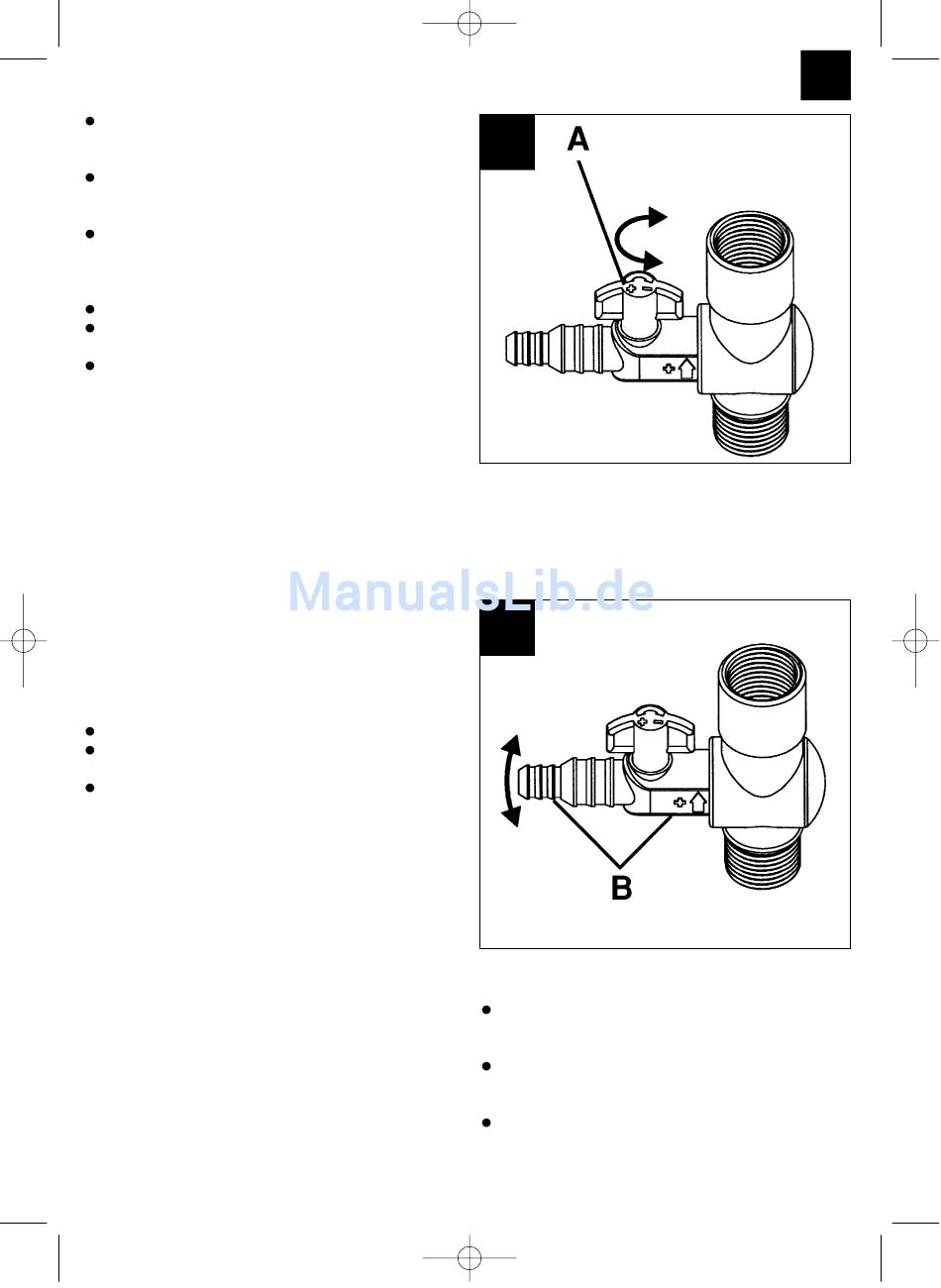 A

ManualsLib.de

B