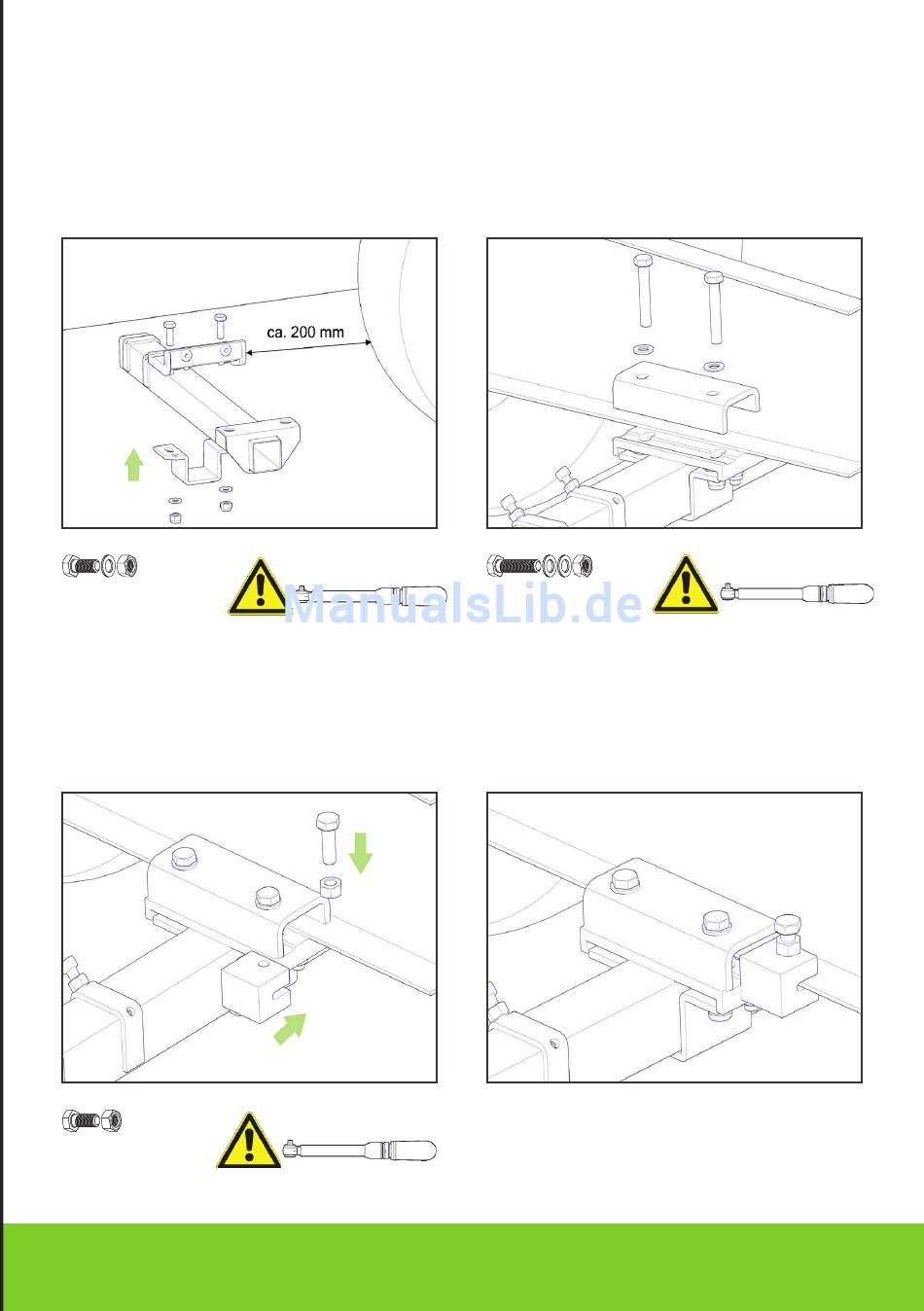 ca. 200 mm

ManualsLib.de